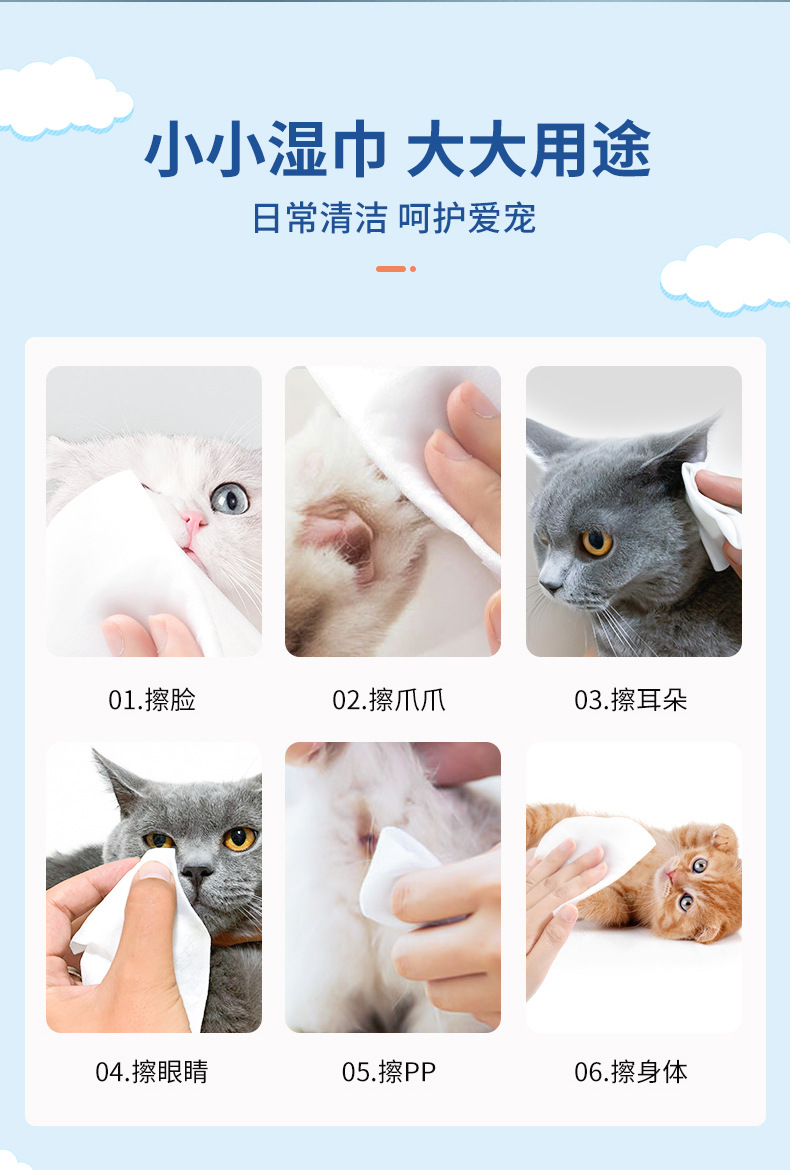 小小湿巾 大大用途

日常清洁 呵护爱宠

01.擦脸

02.擦爪爪

03.擦耳朵

04.擦眼睛

05.擦PP

06.擦身体