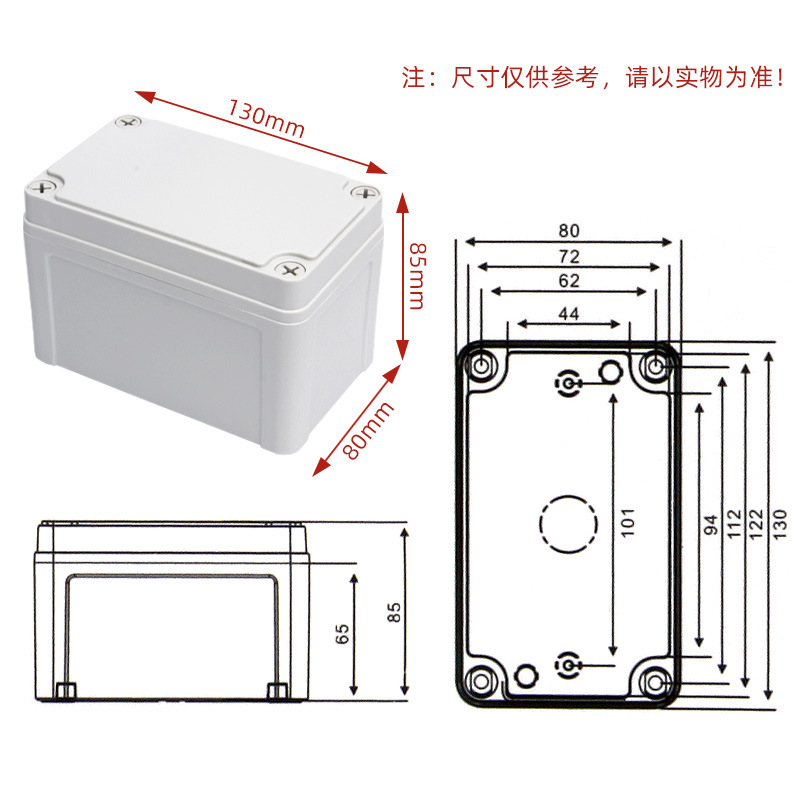 注：尺寸仅供参考，请以实物为准！

130mm

85mm

80mm

80
72
62
44

101

94
112
122
130

65
85