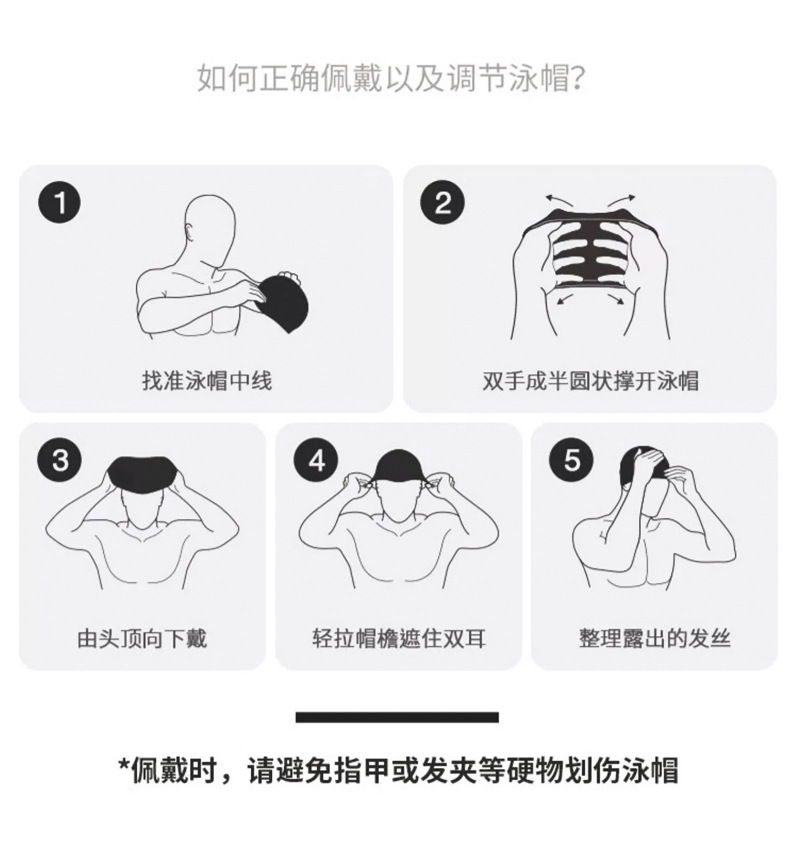 如何正确佩戴以及调节泳帽?

1
找准泳帽中线

2
双手成半圆状撑开泳帽

3
由头顶向下戴

4
轻拉帽檐遮住双耳

5
整理露出的发丝

*佩戴时，请避免指甲或发夹等硬物划伤泳帽