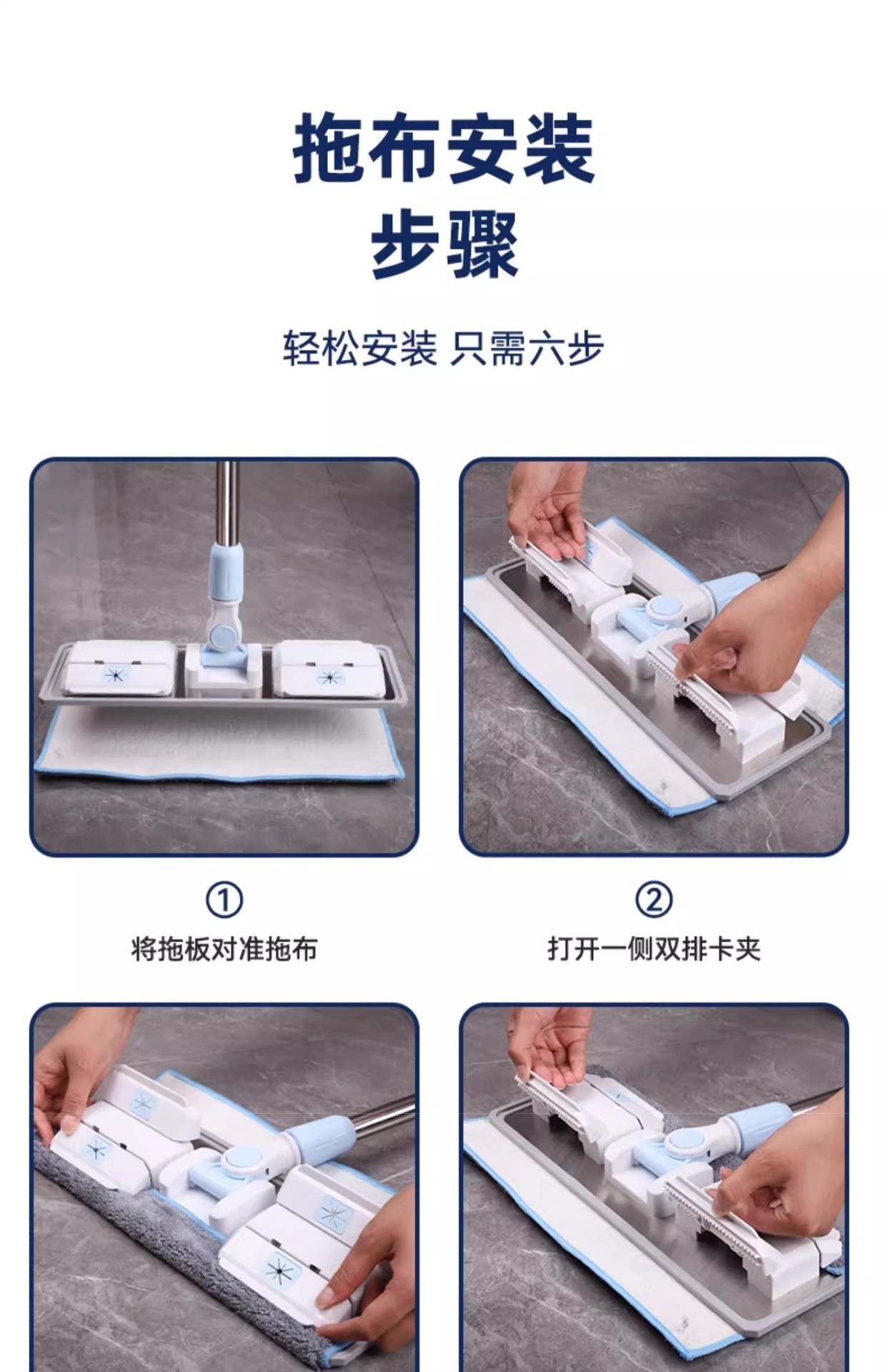 拖布安装
步骤

轻松安装 只需六步

①
将拖板对准拖布

②
打开一侧双排卡夹