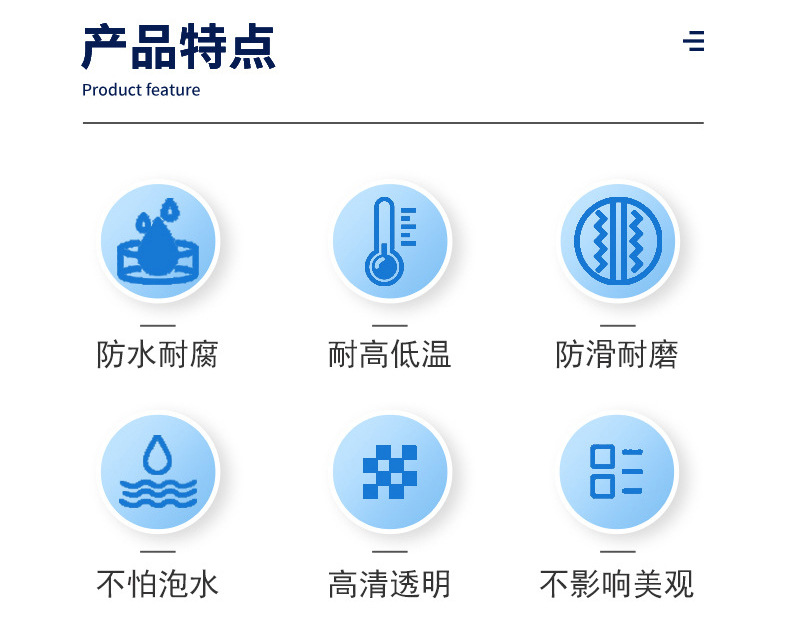 产品特点
Product feature

防水耐腐

耐高低温

防滑耐磨

不怕泡水

高清透明

不影响美观