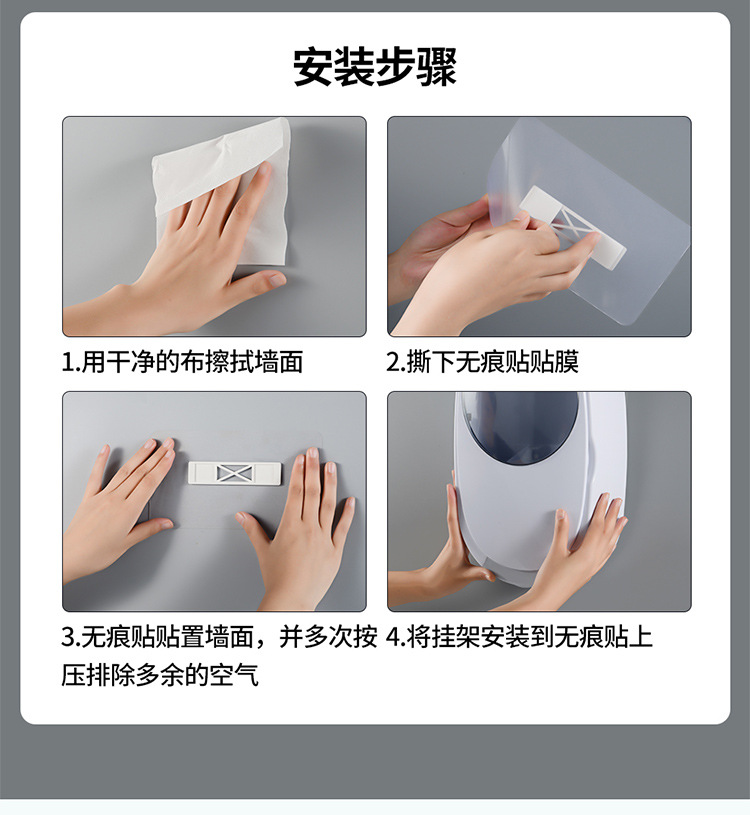 安装步骤

1.用干净的布擦拭墙面

2.撕下无痕贴贴膜

3.无痕贴贴置墙面，并多次按压排除多余的空气

4.将挂架安装到无痕贴上