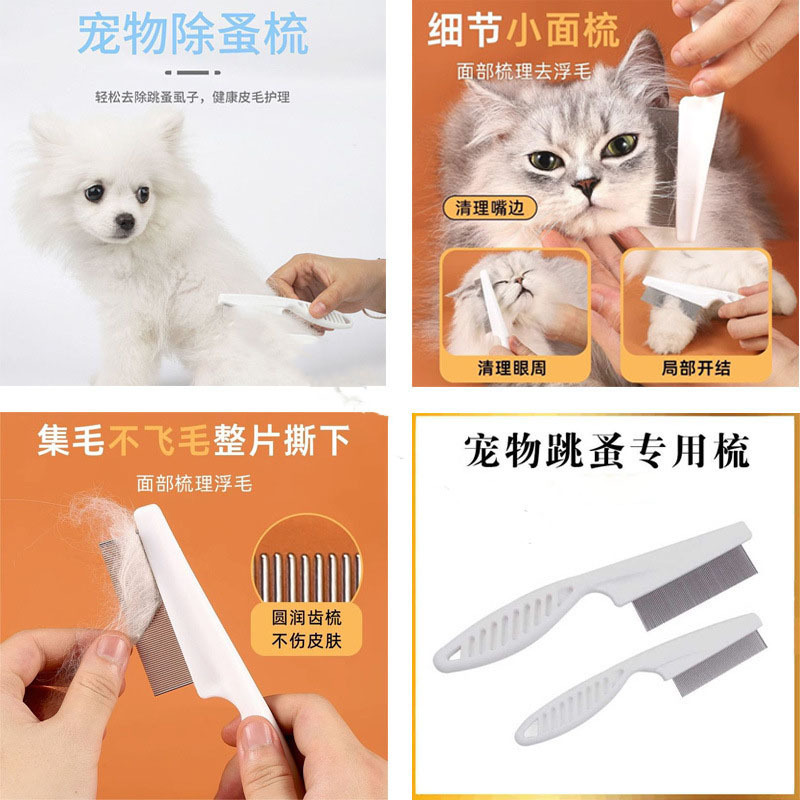 宠物除蚤梳

轻松去除跳蚤虱子，健康皮毛护理

细节小面梳

面部梳理去浮毛

清理嘴边

清理眼周

局部开结

集毛不飞毛整片撕下

面部梳理浮毛

圆润齿梳
不伤皮肤

宠物跳蚤专用梳