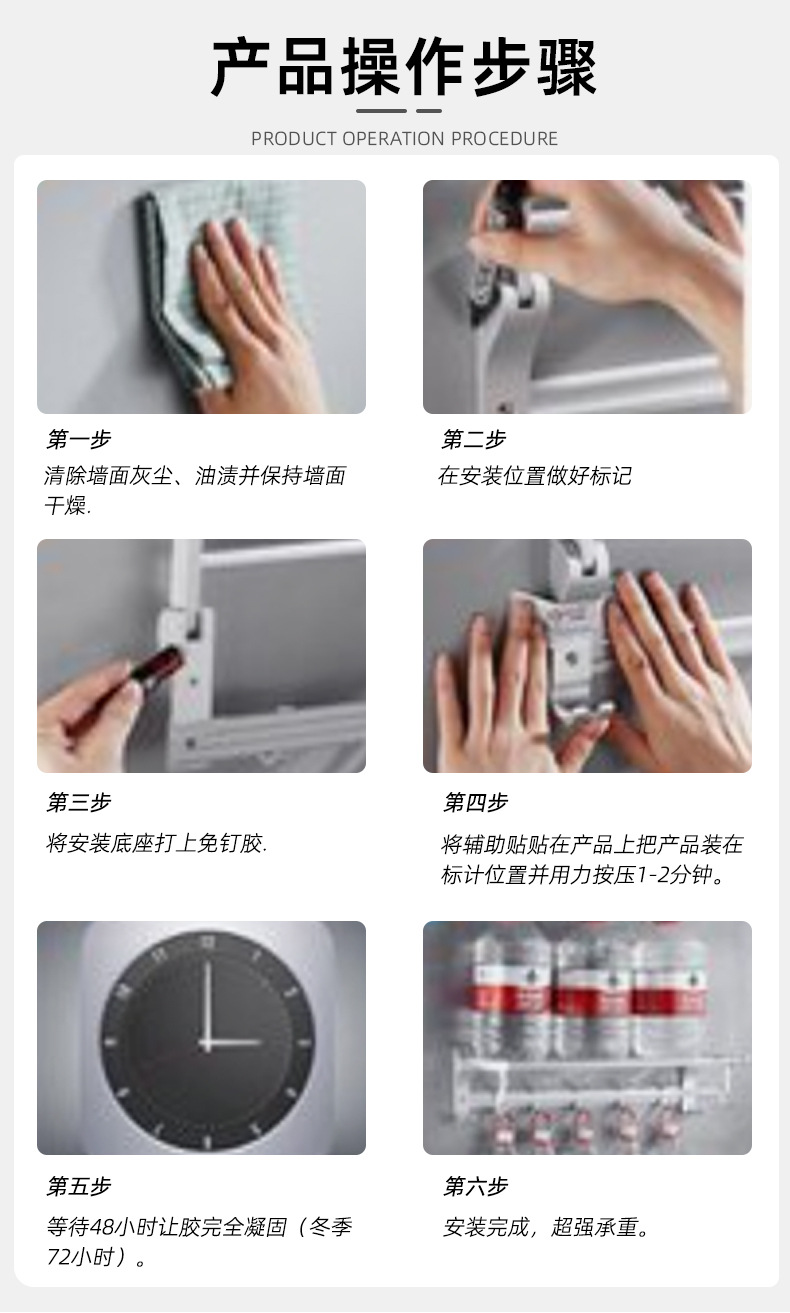 产品操作步骤

PRODUCT OPERATION PROCEDURE

第一步

清除墙面灰尘、油渍并保持墙面干燥.

第二步

在安装位置做好标记

第三步

将安装底座打上免钉胶.

第四步

将辅助贴贴在产品上把产品装在标计位置并用力按压1-2分钟。

第五步

等待48小时让胶完全凝固（冬季72小时）。

第六步

安装完成，超强承重。