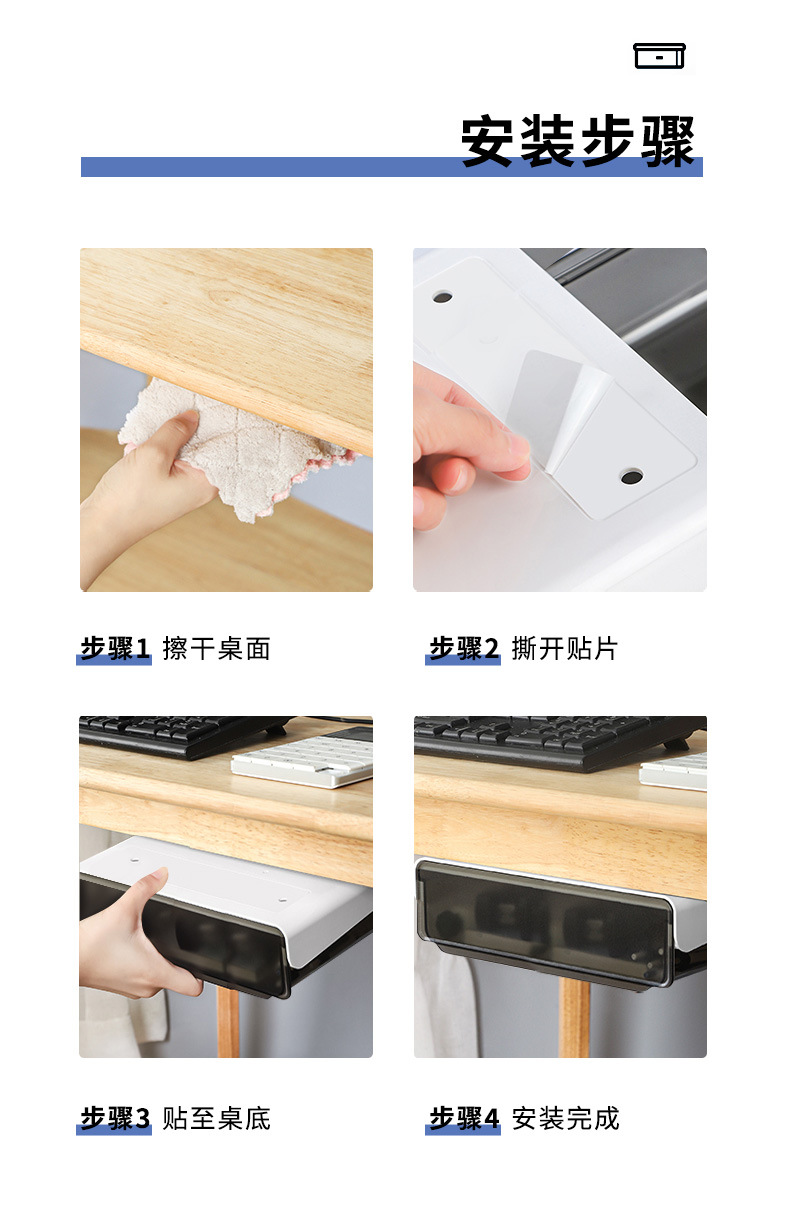 安装步骤

步骤1 擦干桌面

步骤2 撕开贴片

步骤3 贴至桌底

步骤4 安装完成