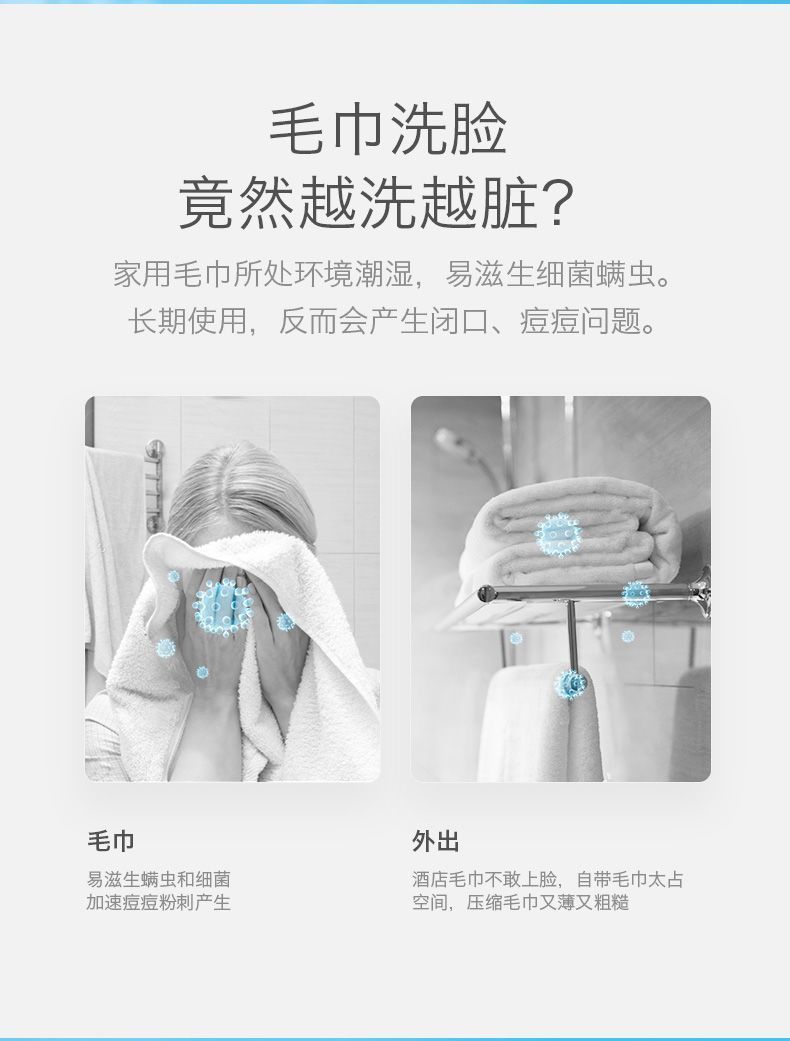 毛巾洗脸
竟然越洗越脏?

家用毛巾所处环境潮湿，易滋生细菌螨虫。
长期使用，反而会产生闭口、痘痘问题。

毛巾
易滋生螨虫和细菌
加速痘痘粉刺产生

外出
酒店毛巾不敢上脸，自带毛巾太占空间，压缩毛巾又薄又粗糙