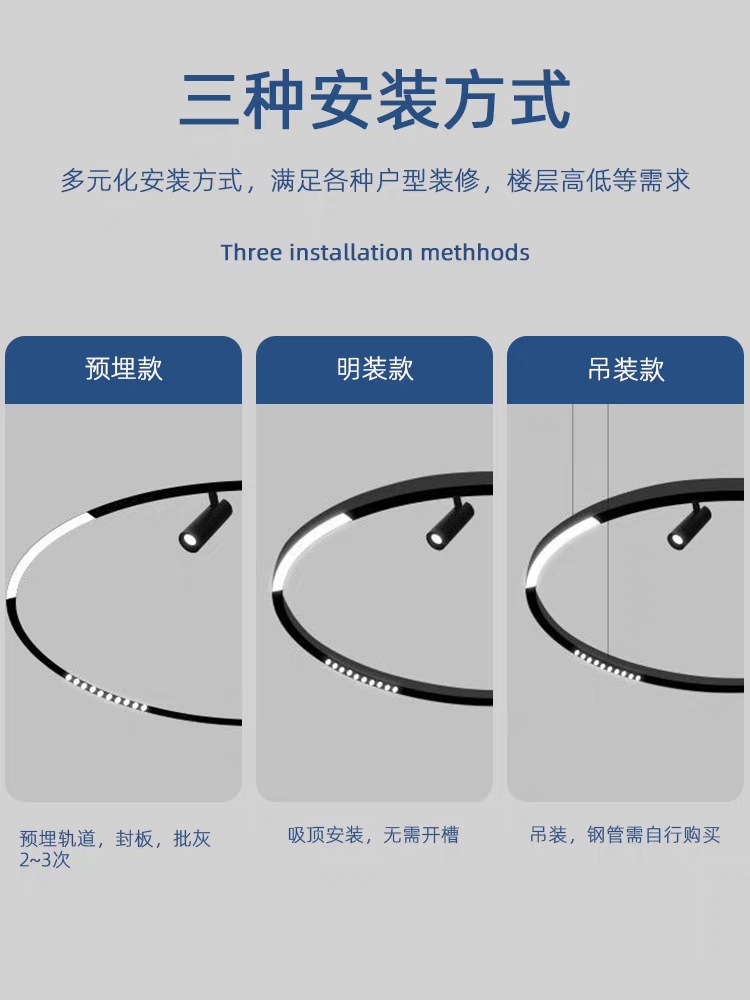 三种安装方式

多元化安装方式，满足各种户型装修，楼层高低等需求

Three installation methhods

预埋款

明装款

吊装款

预埋轨道，封板，批灰2~3次

吸顶安装，无需开槽

吊装，钢管需自行购买