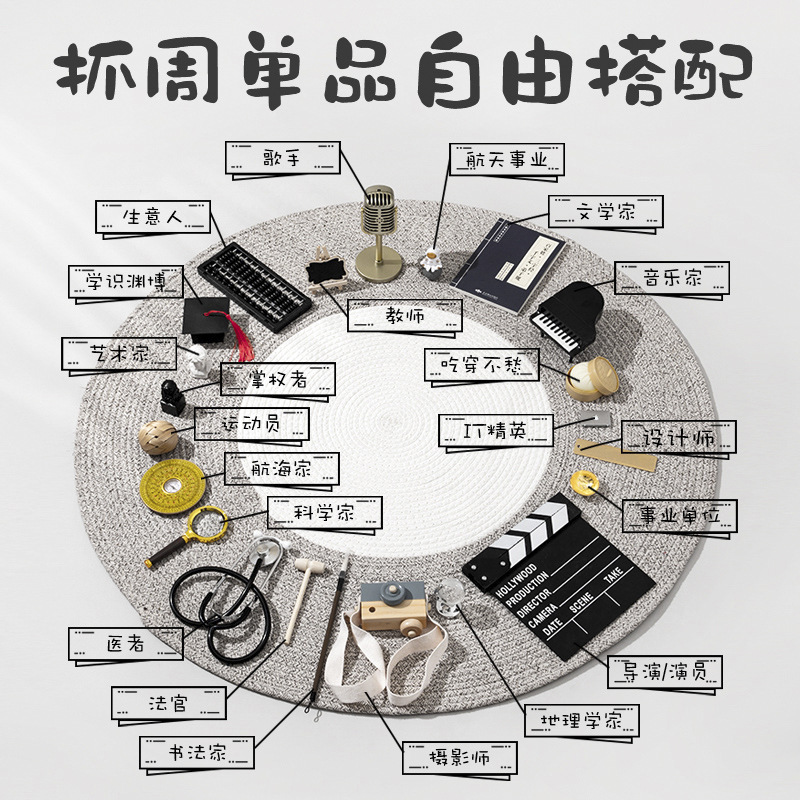 抓周单品自由搭配

歌手

航天事业

生意人

文学家

学识渊博

音乐家

教师

艺术家

吃穿不愁

掌权者

运动员

IT精英

设计师

航海家

科学家

事业单位

HOLLYWOOD
PRODUCTION
DIRECTOR
CAMERA
DATE SCENE TAKE

医者

导演/演员

法官

地理学家

书法家

摄影师