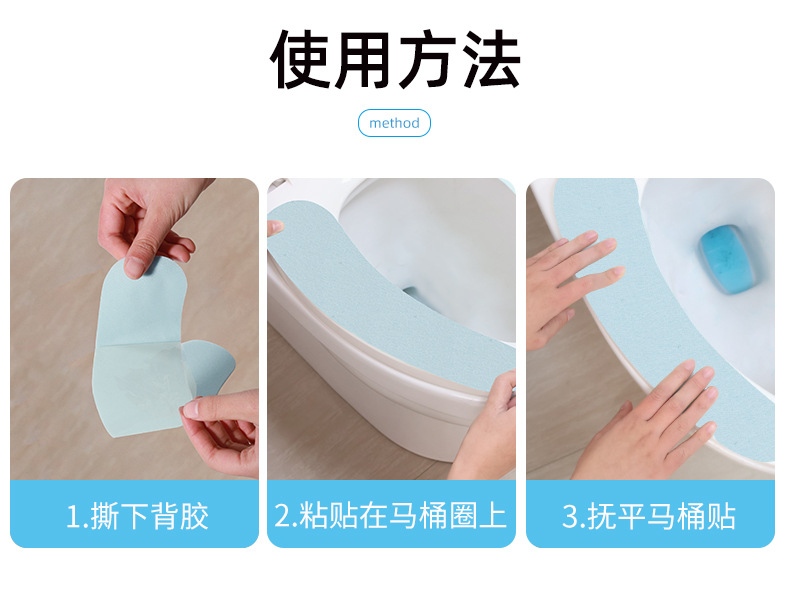 使用方法

method

1.撕下背胶

2.粘贴在马桶圈上

3.抚平马桶贴