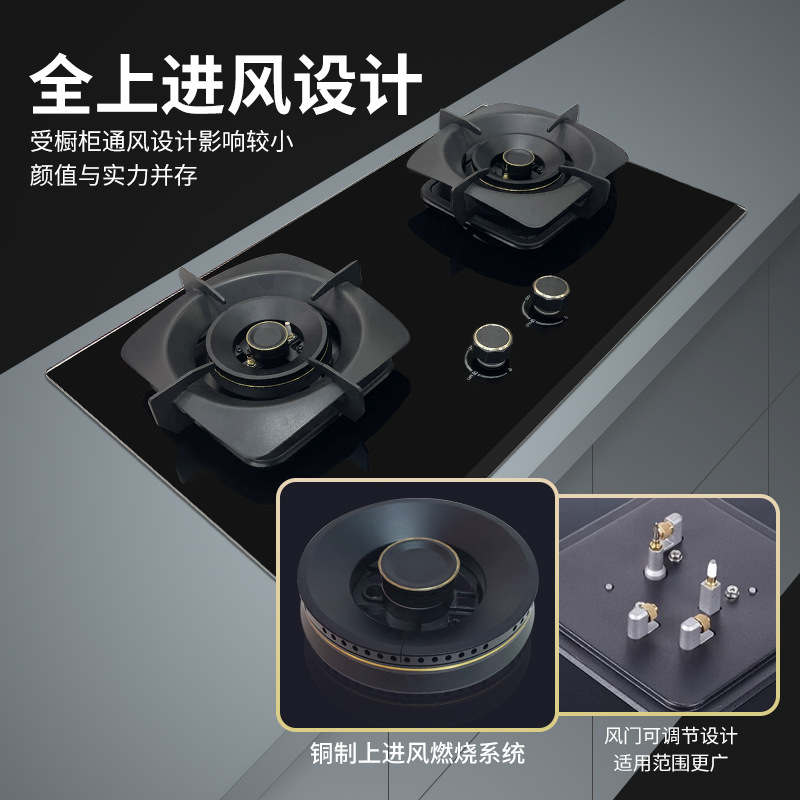 全上进风设计

受橱柜通风设计影响较小
颜值与实力并存

铜制上进风燃烧系统

风门可调节设计
适用范围更广