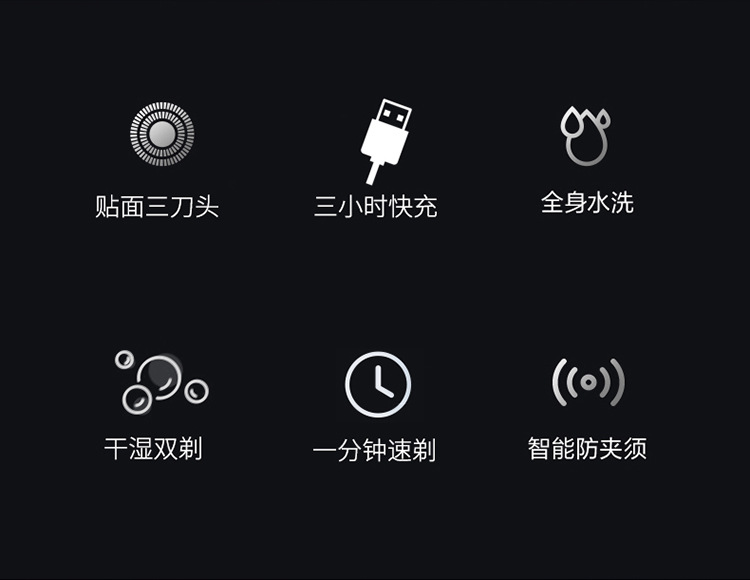 贴面三刀头

三小时快充

全身水洗

干湿双剃

一分钟速剃

智能防夹须