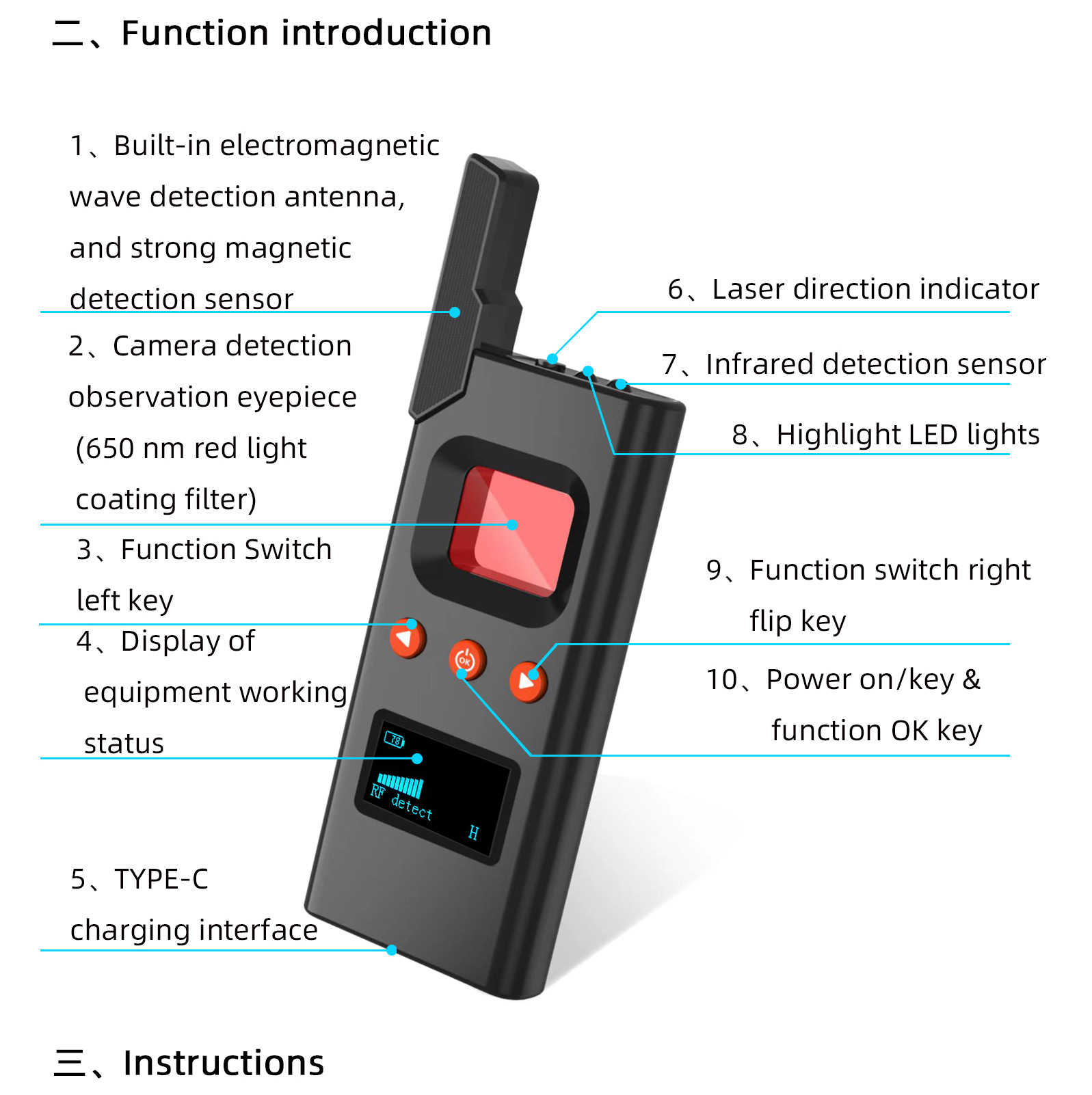 二、Function introduction

1、Built-in electromagnetic wave detection antenna, and strong magnetic detection sensor

2、Camera detection observation eyepiece (650 nm red light coating filter)

3、Function Switch left key

4、Display of equipment working status

5、TYPE-C charging interface

6、Laser direction indicator

7、Infrared detection sensor

8、Highlight LED lights

9、Function switch right flip key

10、Power on/key & function OK key

OK

78

RF detect

H

三、Instructions