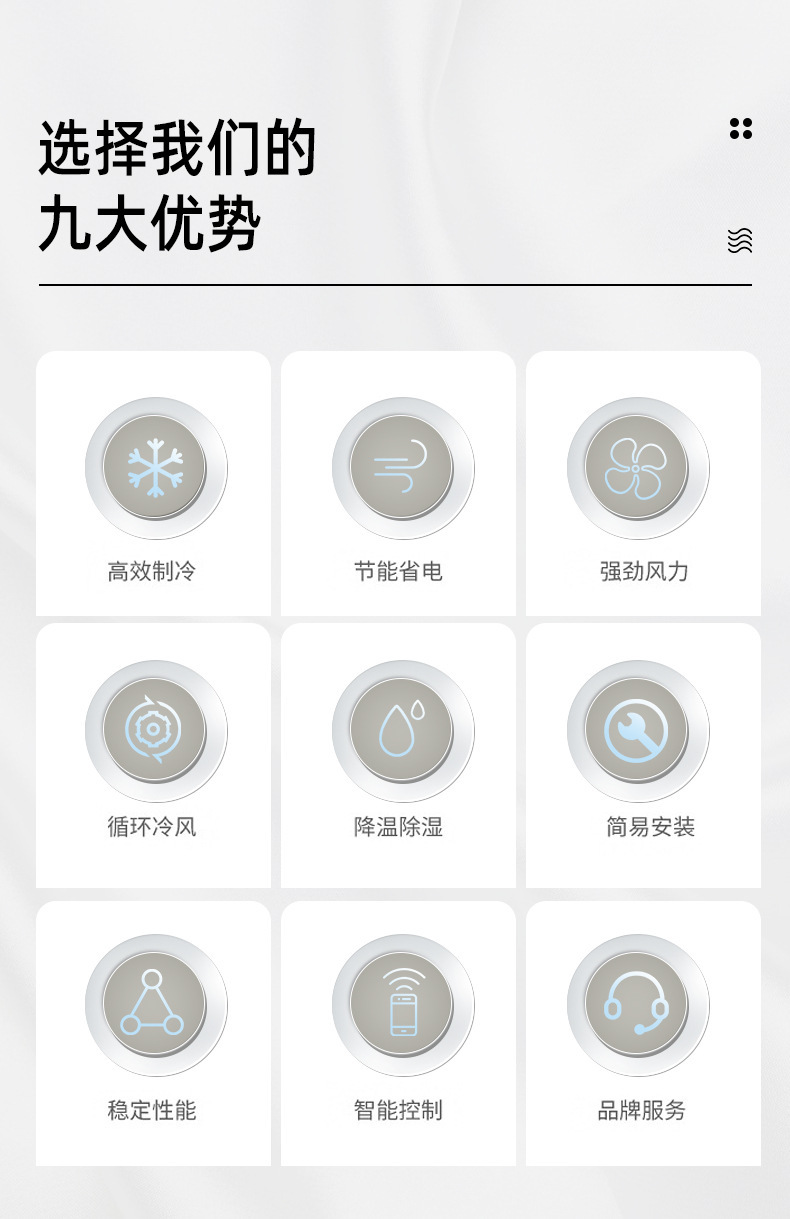 选择我们的
九大优势

高效制冷

节能省电

强劲风力

循环冷风

降温除湿

简易安装

稳定性能

智能控制

品牌服务