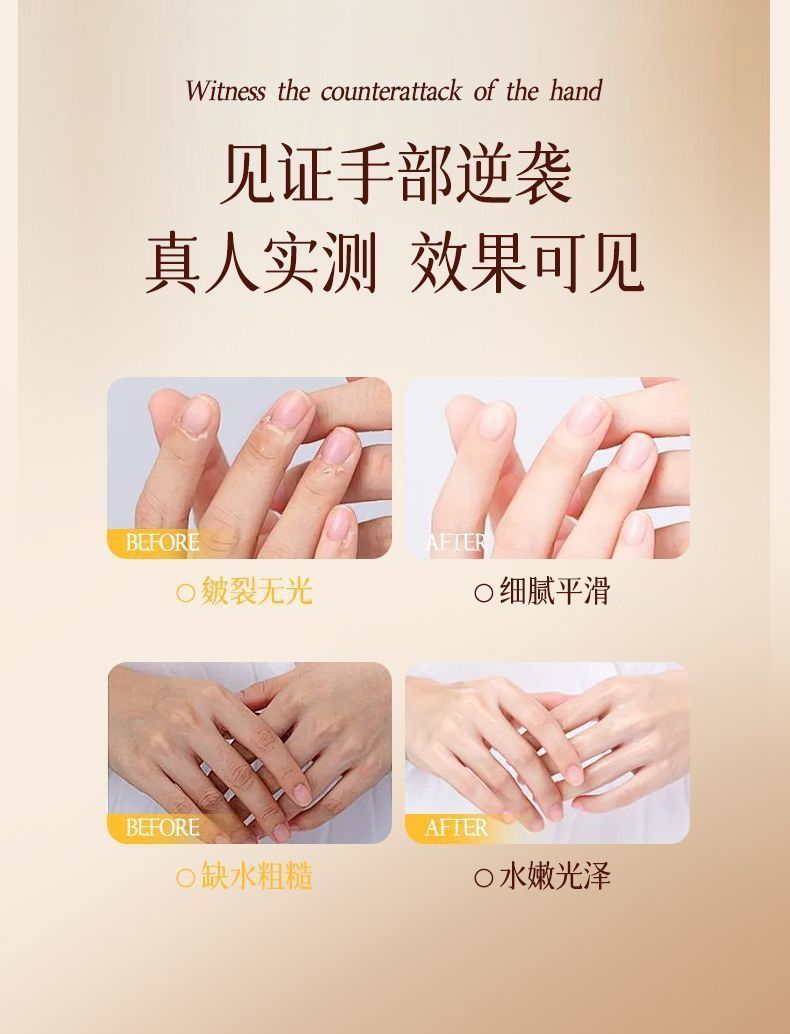 Witness the counterattack of the hand

见证手部逆袭

真人实测 效果可见

BEFORE

○皴裂无光

AFTER

○细腻平滑

BEFORE

○缺水粗糙

AFTER

○水嫩光泽