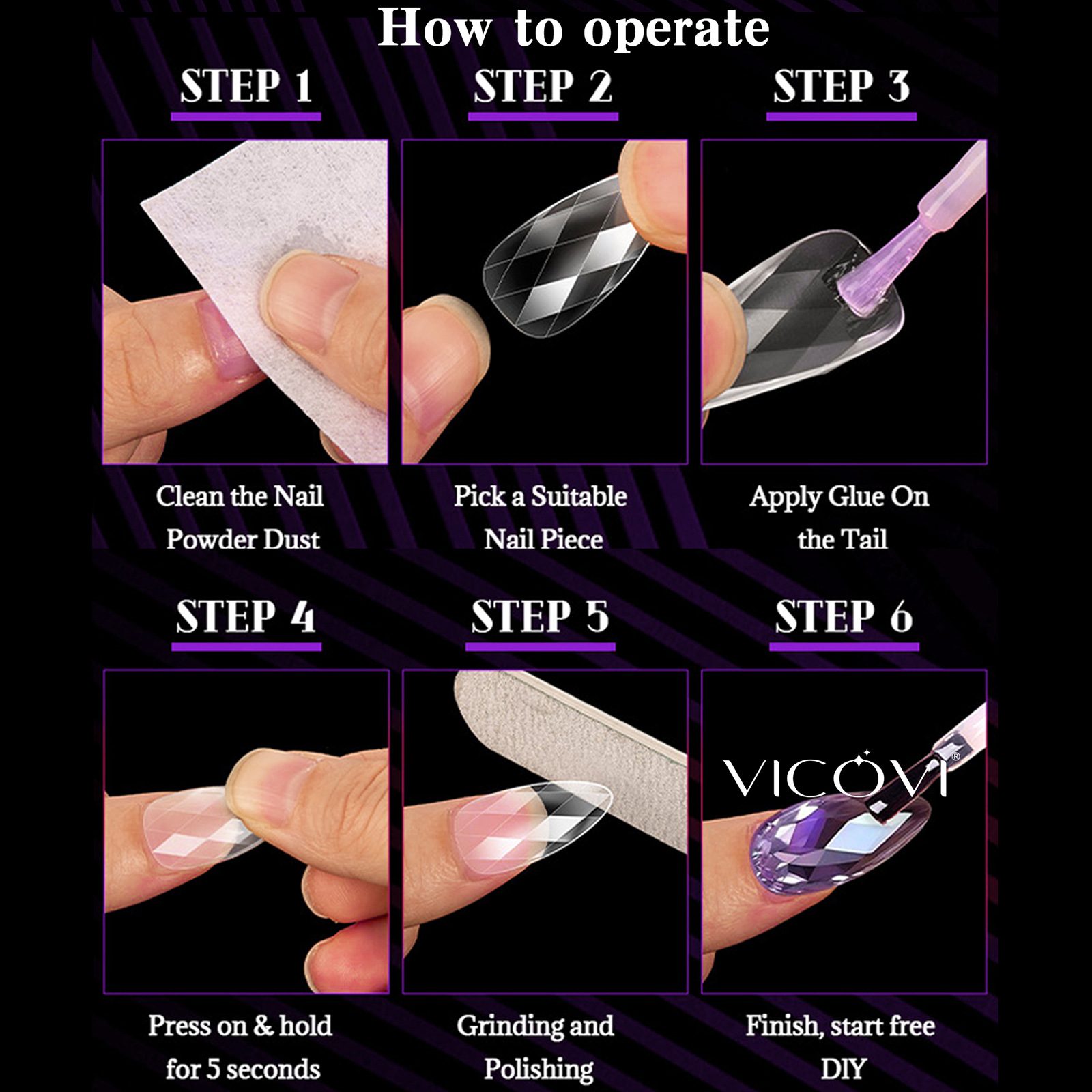 How to operate

STEP 1

Clean the Nail Powder Dust

STEP 2

Pick a Suitable Nail Piece

STEP 3

Apply Glue On the Tail

STEP 4

Press on & hold for 5 seconds

STEP 5

Grinding and Polishing

STEP 6

VICOVI®

Finish, start free DIY