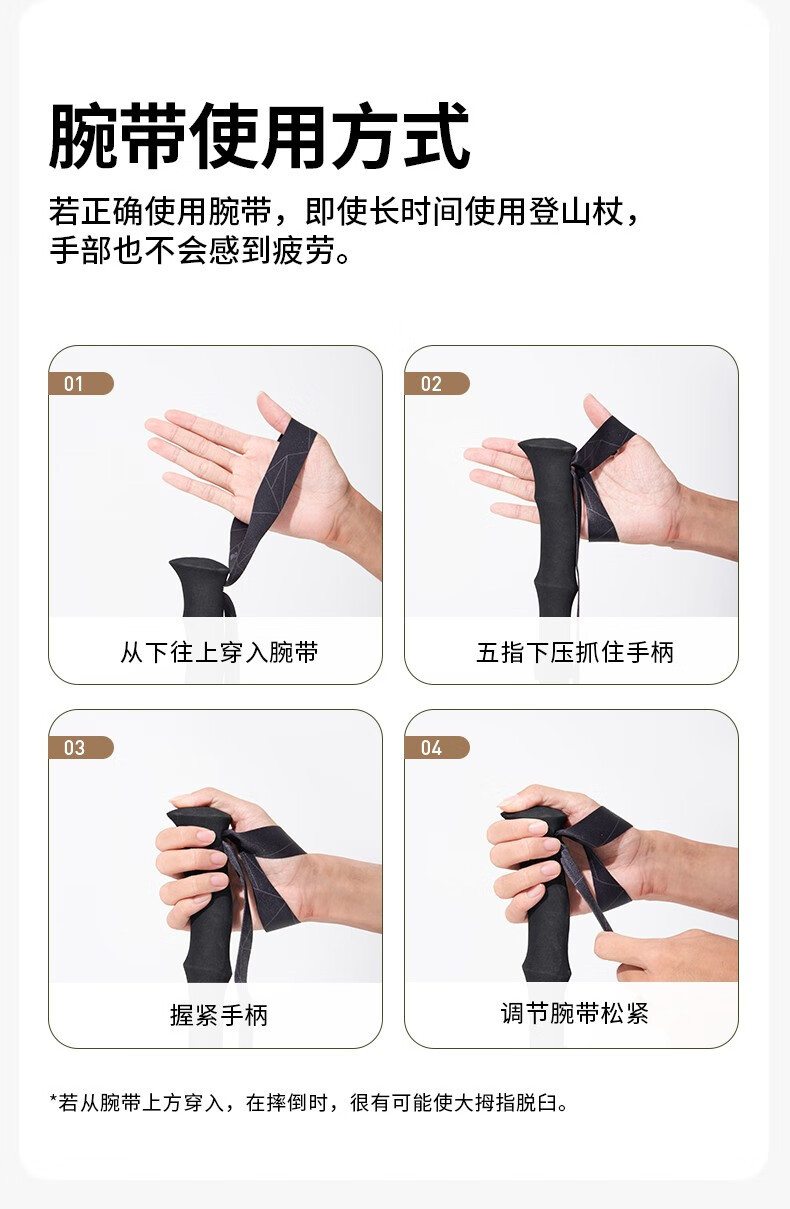 腕带使用方式

若正确使用腕带，即使长时间使用登山杖，手部也不会感到疲劳。

01
从下往上穿入腕带

02
五指下压抓住手柄

03
握紧手柄

04
调节腕带松紧

*若从腕带上方穿入，在摔倒时，很有可能使大拇指脱臼。