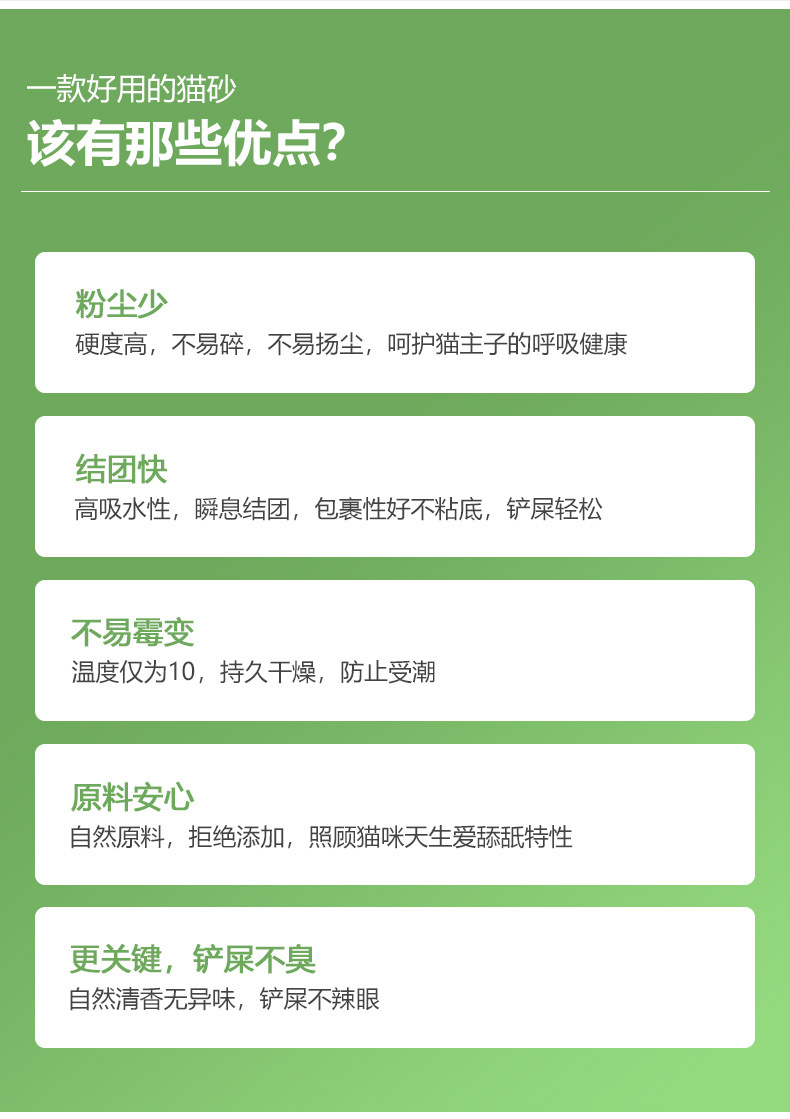 一款好用的猫砂
该有那些优点?

粉尘少
硬度高，不易碎，不易扬尘，呵护猫主子的呼吸健康

结团快
高吸水性，瞬息结团，包裹性好不粘底，铲屎轻松

不易霉变
温度仅为10，持久干燥，防止受潮

原料安心
自然原料，拒绝添加，照顾猫咪天生爱舔舐特性

更关键，铲屎不臭
自然清香无异味，铲屎不辣眼