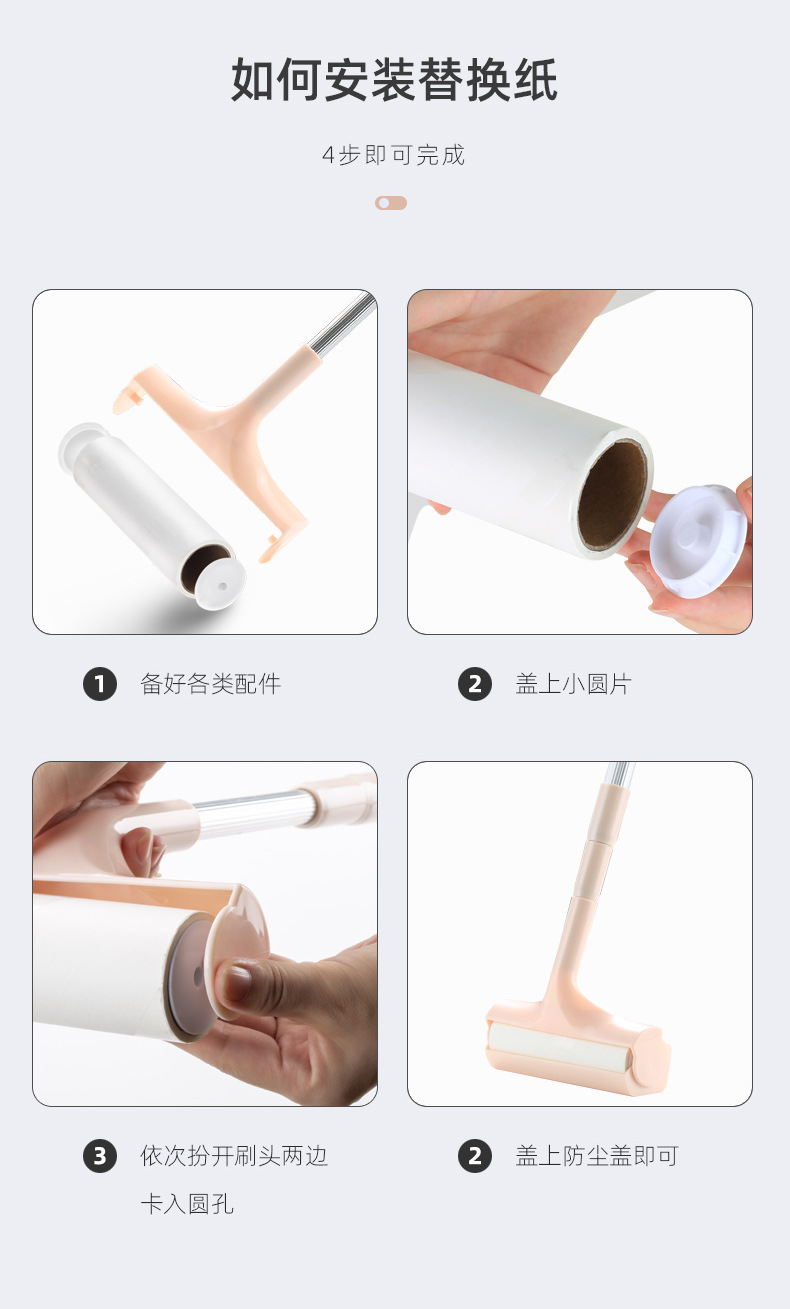 如何安装替换纸

4步即可完成

1 备好各类配件

2 盖上小圆片

3 依次扮开刷头两边
卡入圆孔

2 盖上防尘盖即可