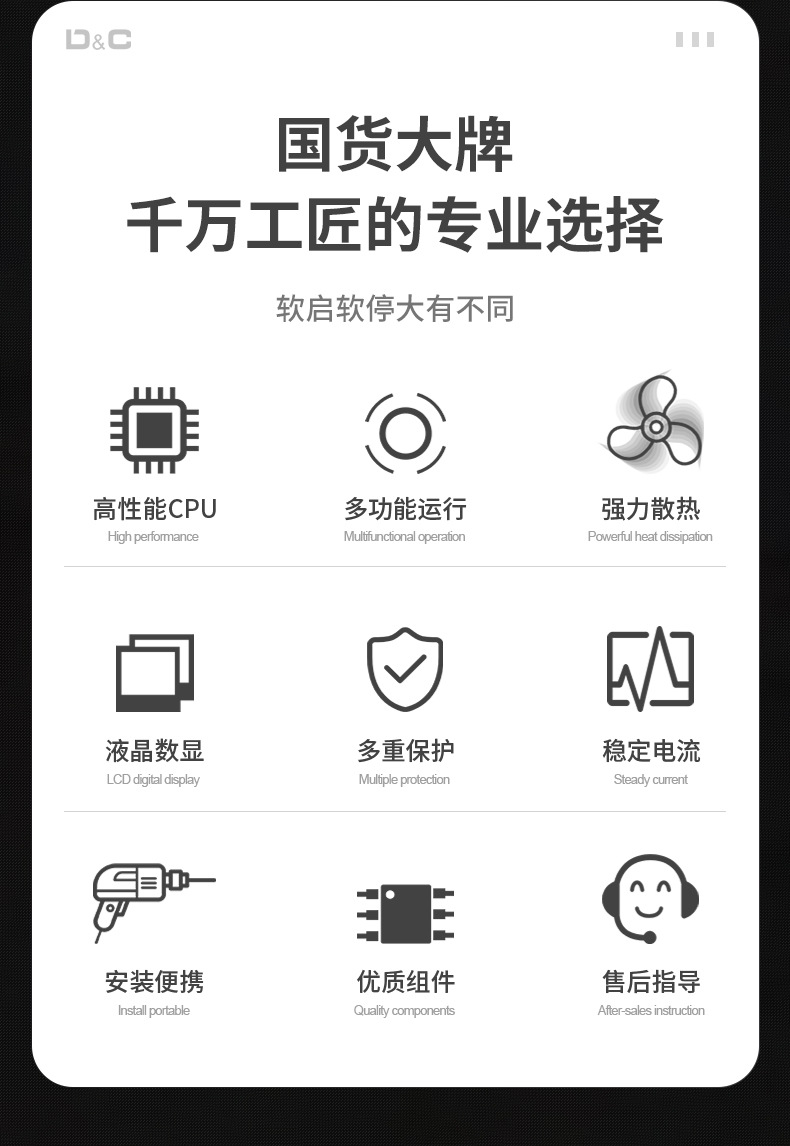 D&C

国货大牌
千万工匠的专业选择

软启软停大有不同

高性能CPU
High performance

多功能运行
Multifunctional operation

强力散热
Powerful heat dissipation

液晶数显
LCD digital display

多重保护
Multiple protection

稳定电流
Steady current

安装便携
Install portable

优质组件
Quality components

售后指导
After-sales instruction