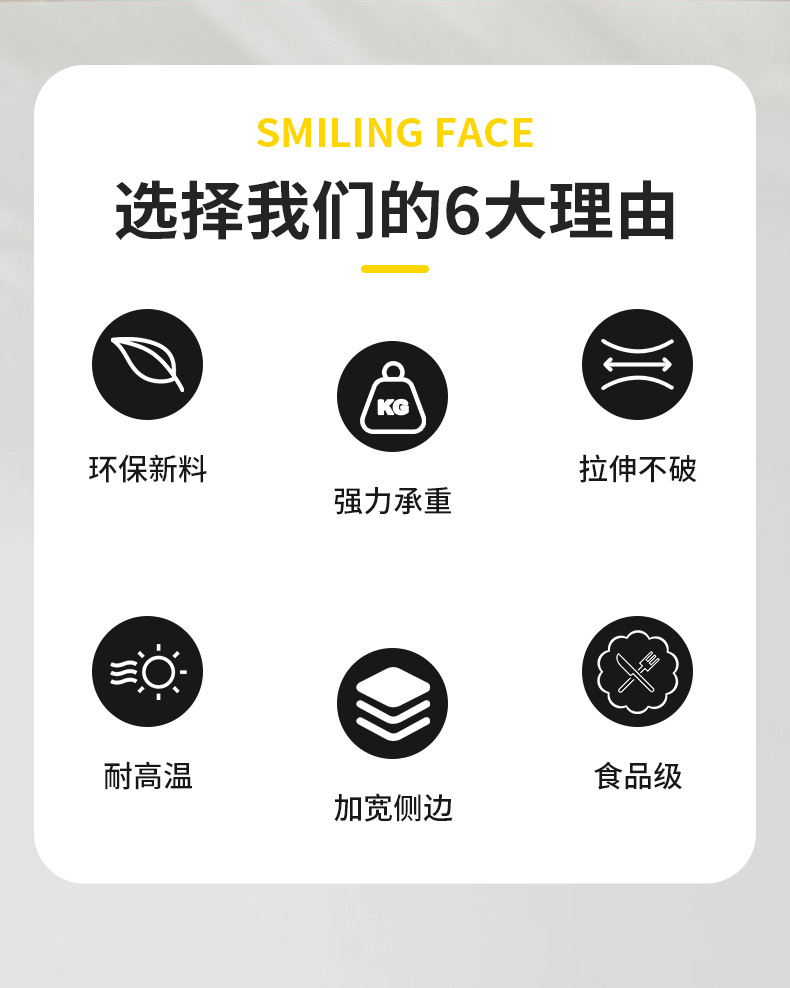 SMILING FACE

选择我们的6大理由

KG

环保新料

强力承重

拉伸不破

耐高温

加宽侧边

食品级