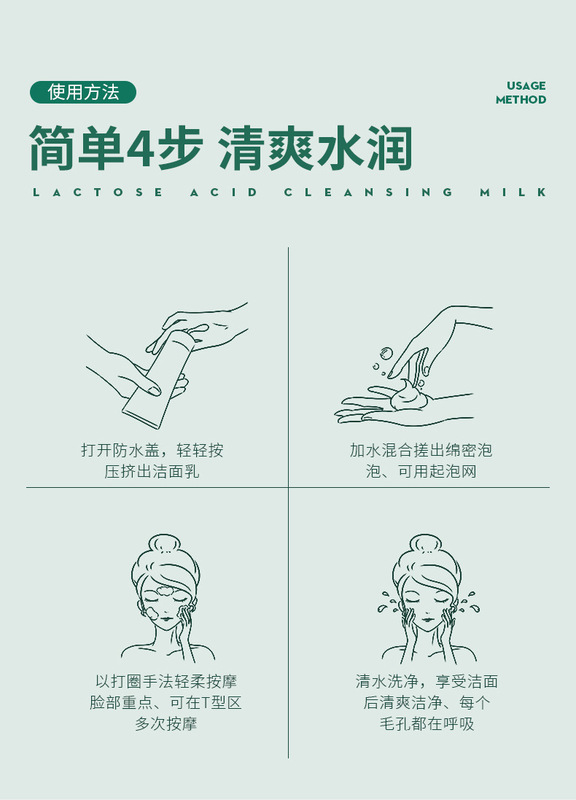 使用方法

USAGE
METHOD

简单4步 清爽水润

LACTOSE ACID CLEANSING MILK

打开防水盖，轻轻按压挤出洁面乳

加水混合搓出绵密泡泡、可用起泡网

以打圈手法轻柔按摩脸部重点、可在T型区多次按摩

清水洗净，享受洁面后清爽洁净、每个毛孔都在呼吸