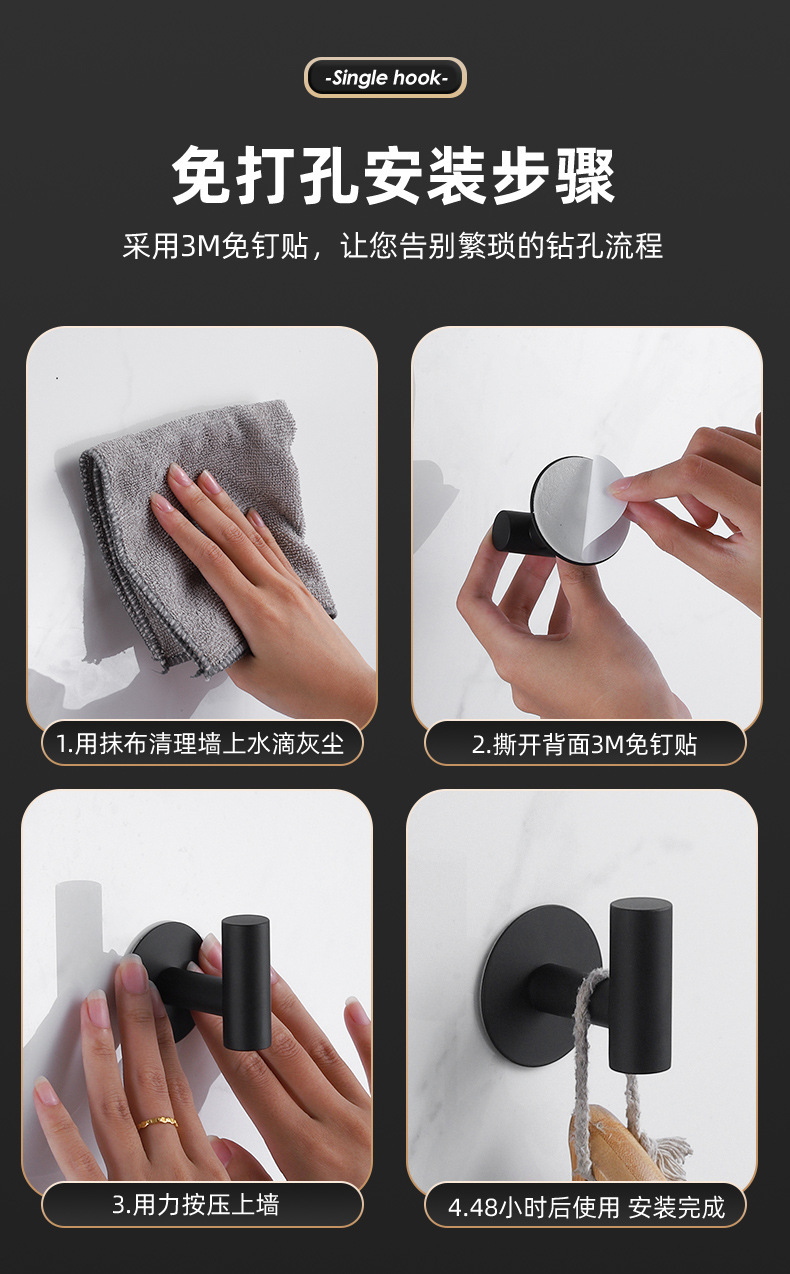 -Single hook-

免打孔安装步骤

采用3M免钉贴，让您告别繁琐的钻孔流程

1.用抹布清理墙上水滴灰尘

2.撕开背面3M免钉贴

3.用力按压上墙

4.48小时后使用 安装完成