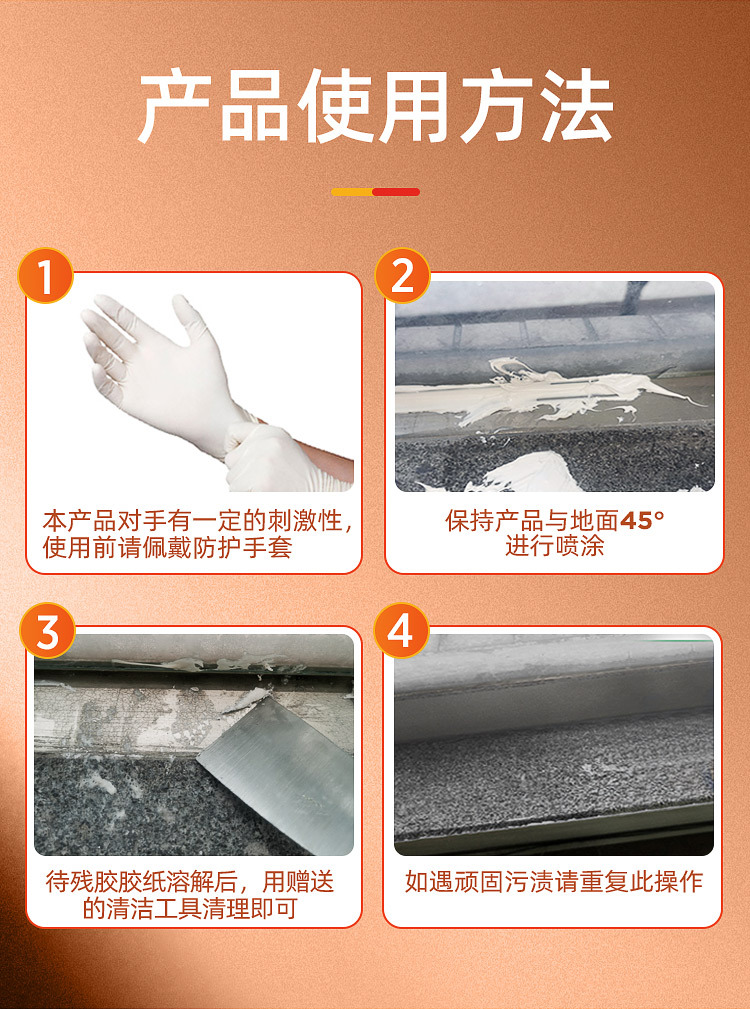 产品使用方法

1
本产品对手有一定的刺激性，使用前请佩戴防护手套

2
保持产品与地面45°进行喷涂

3
待残胶胶纸溶解后，用赠送的清洁工具清理即可

4
如遇顽固污渍请重复此操作