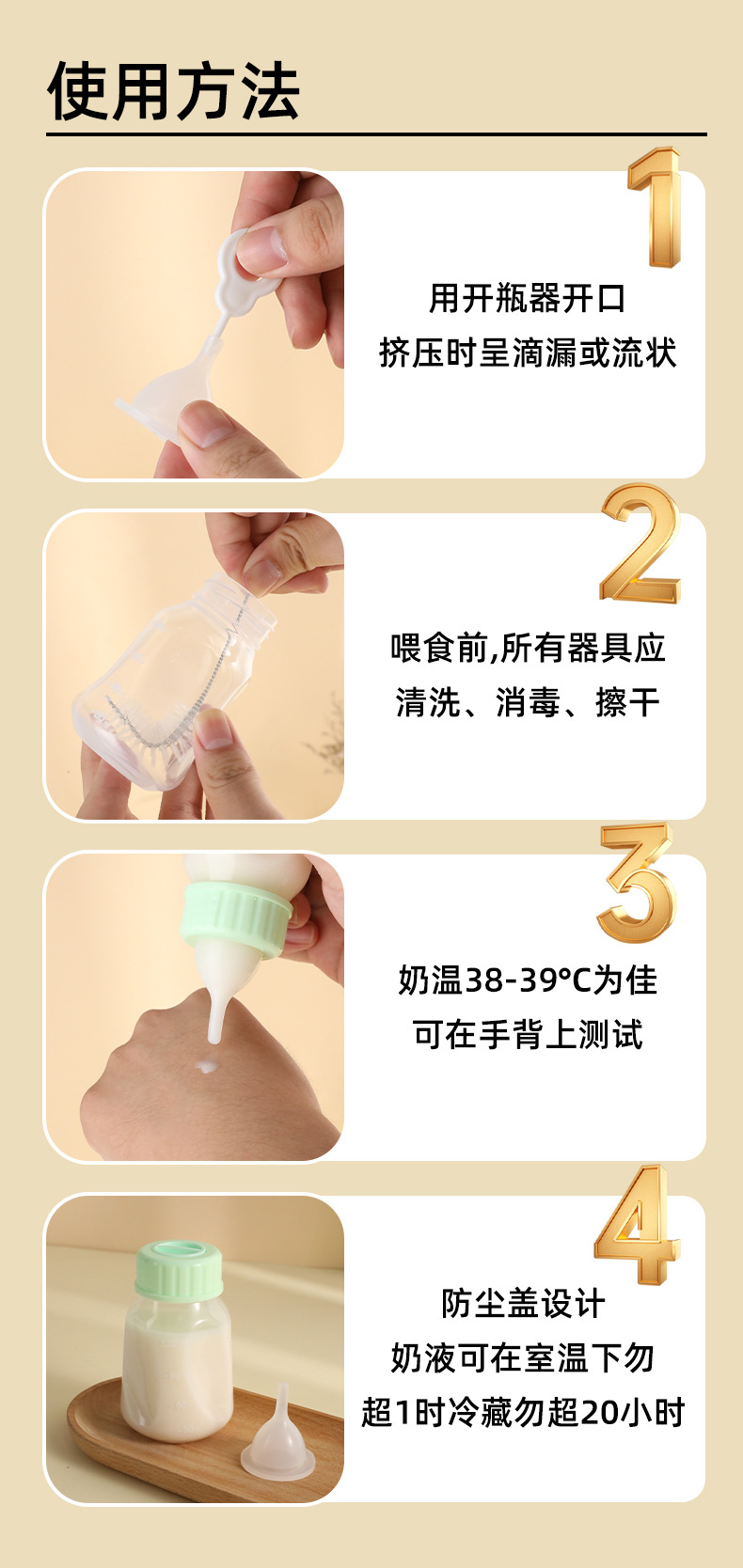 使用方法

1

用开瓶器开口
挤压时呈滴漏或流状

2

喂食前,所有器具应
清洗、消毒、擦干

3

奶温38-39°C为佳
可在手背上测试

4

防尘盖设计
奶液可在室温下勿
超1时冷藏勿超20小时