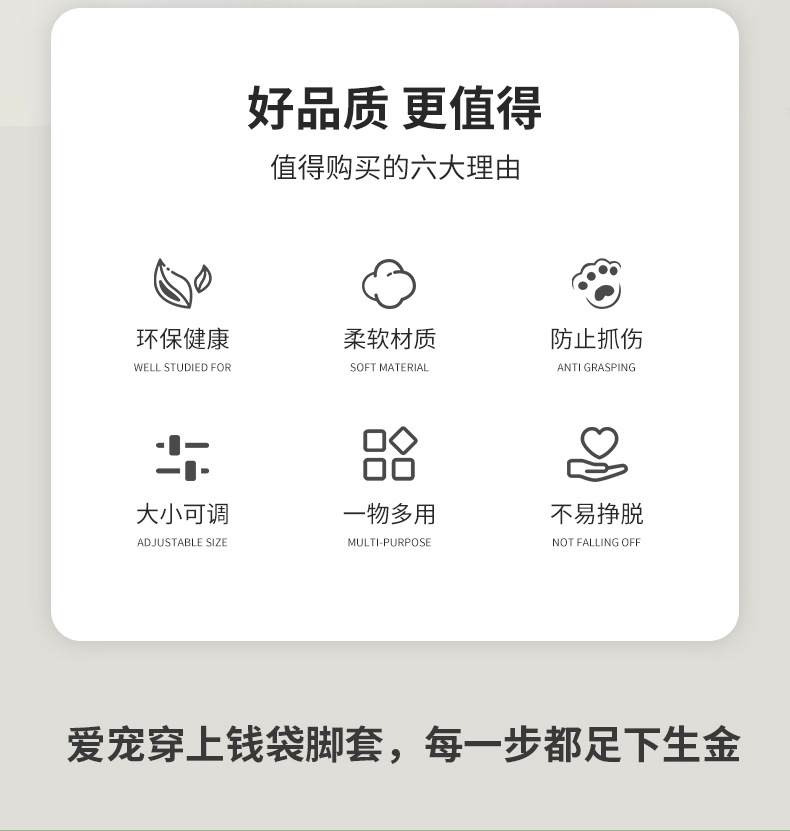 好品质 更值得

值得购买的六大理由

环保健康
WELL STUDIED FOR

柔软材质
SOFT MATERIAL

防止抓伤
ANTI GRASPING

大小可调
ADJUSTABLE SIZE

一物多用
MULTI-PURPOSE

不易挣脱
NOT FALLING OFF

爱宠穿上钱袋脚套，每一步都足下生金