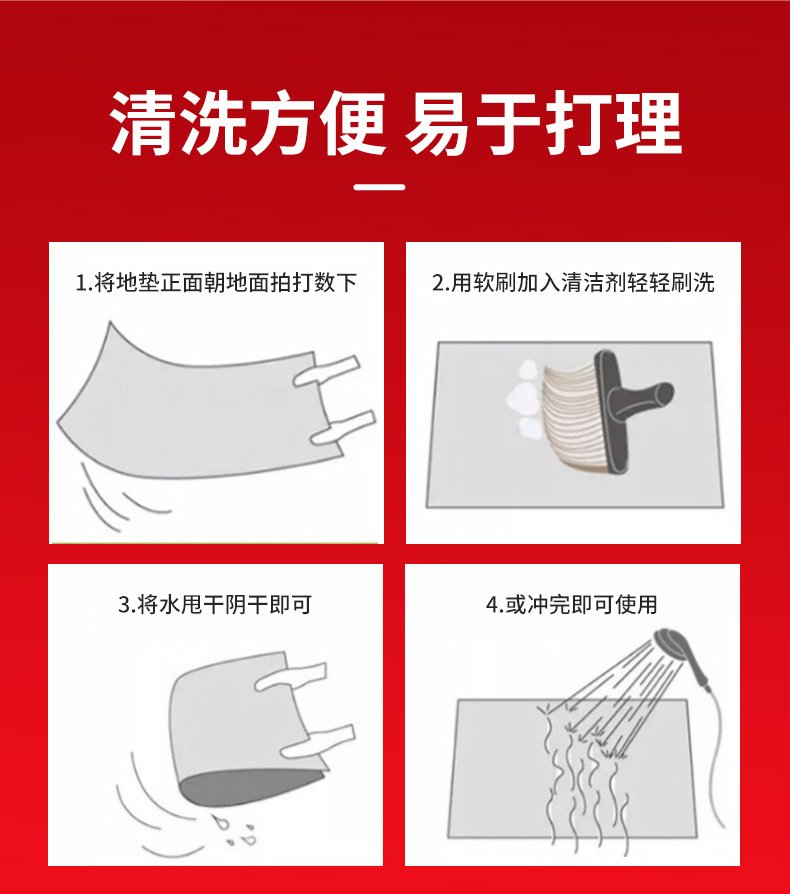 清洗方便 易于打理

1.将地垫正面朝地面拍打数下

2.用软刷加入清洁剂轻轻刷洗

3.将水甩干阴干即可

4.或冲完即可使用