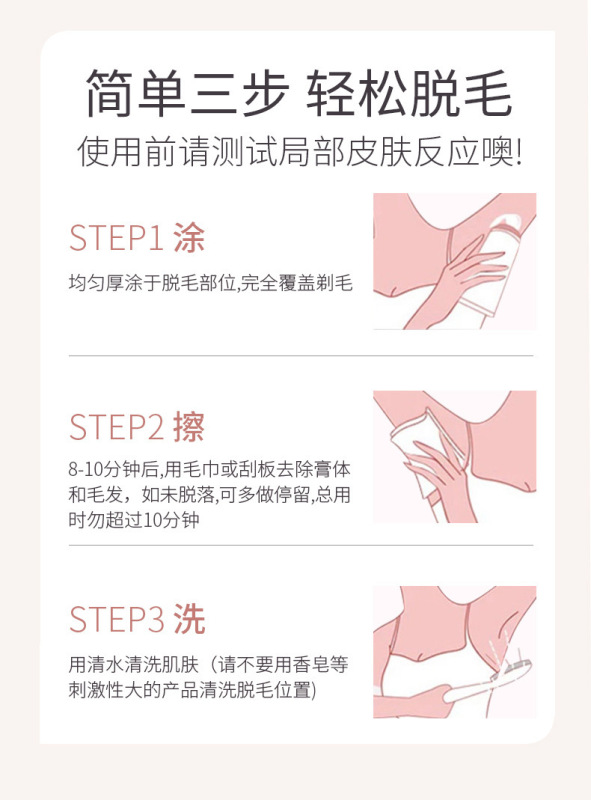 简单三步 轻松脱毛
使用前请测试局部皮肤反应噢!

STEP1 涂
均匀厚涂于脱毛部位,完全覆盖剃毛

STEP2 擦
8-10分钟后,用毛巾或刮板去除膏体和毛发，如未脱落,可多做停留,总用时勿超过10分钟

STEP3 洗
用清水清洗肌肤（请不要用香皂等刺激性大的产品清洗脱毛位置)