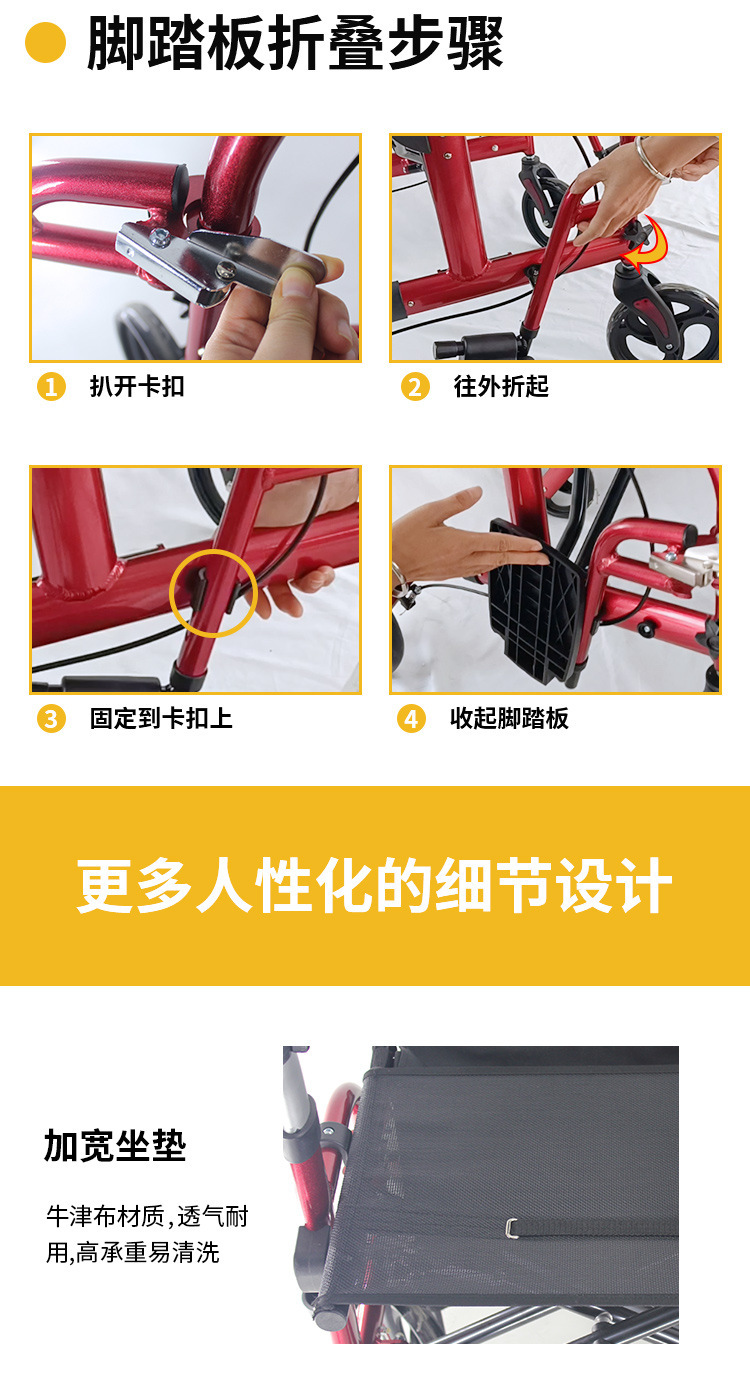 脚踏板折叠步骤

1 扒开卡扣

2 往外折起

3 固定到卡扣上

4 收起脚踏板

更多人性化的细节设计

加宽坐垫

牛津布材质,透气耐用,高承重易清洗