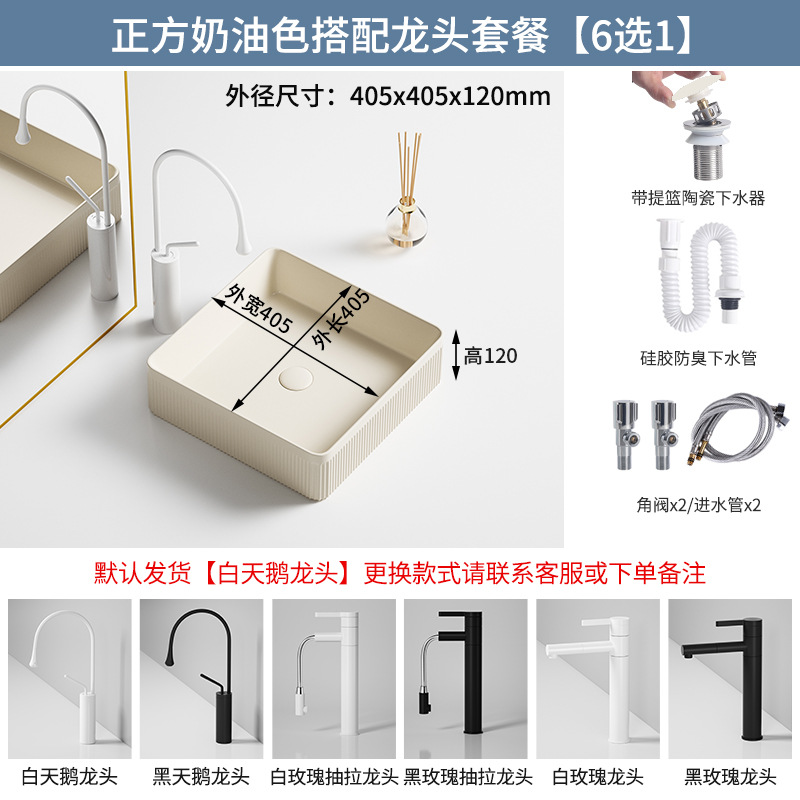 正方奶油色搭配龙头套餐【6选1】

外径尺寸：405x405x120mm

外宽405
外长405
高120

带提篮陶瓷下水器

硅胶防臭下水管

角阀x2/进水管x2

默认发货【白天鹅龙头】更换款式请联系客服或下单备注

白天鹅龙头
黑天鹅龙头
白玫瑰抽拉龙头
黑玫瑰抽拉龙头
白玫瑰龙头
黑玫瑰龙头