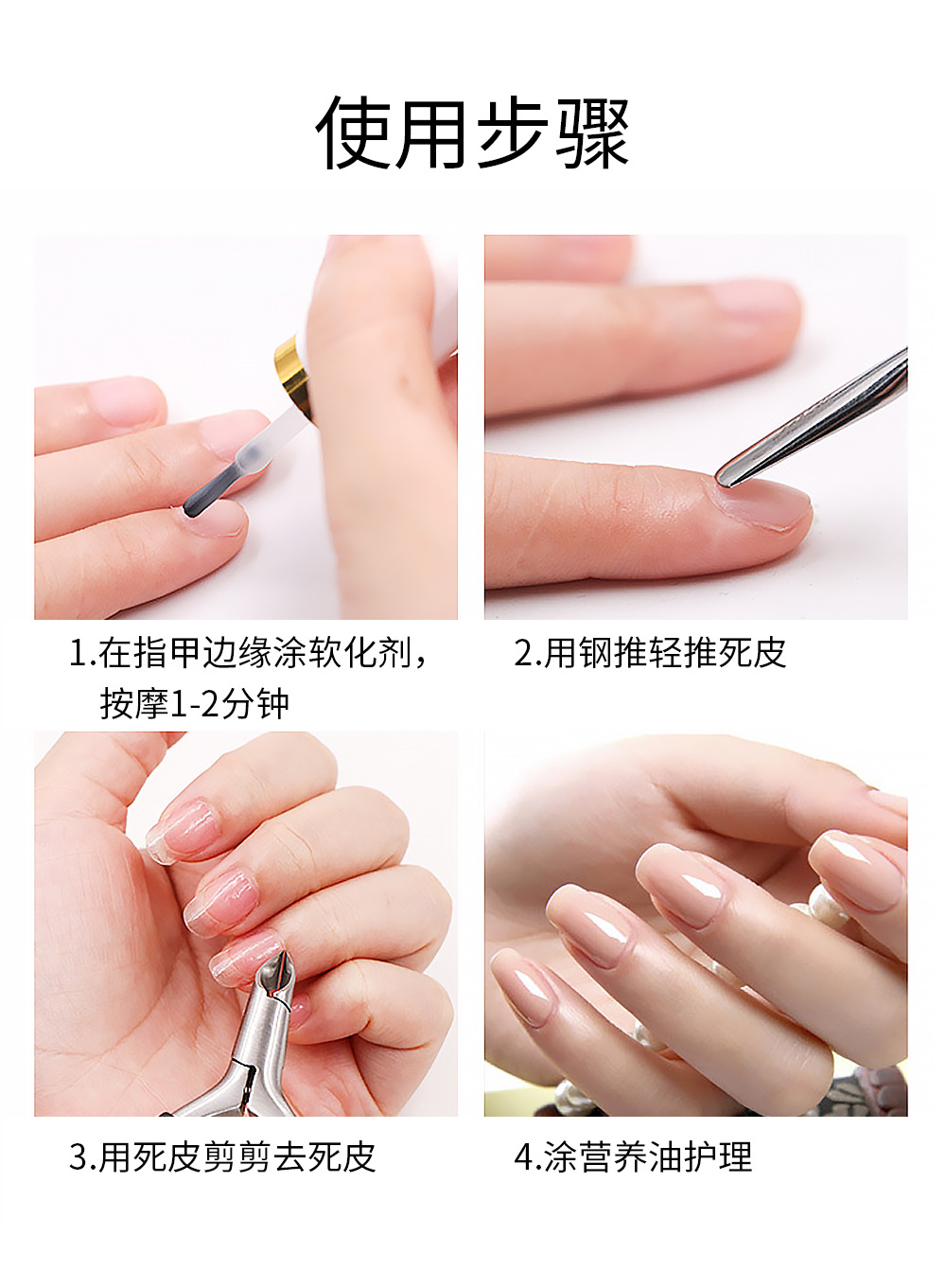 使用步骤

1.在指甲边缘涂软化剂，按摩1-2分钟

2.用钢推轻推死皮

3.用死皮剪剪去死皮

4.涂营养油护理