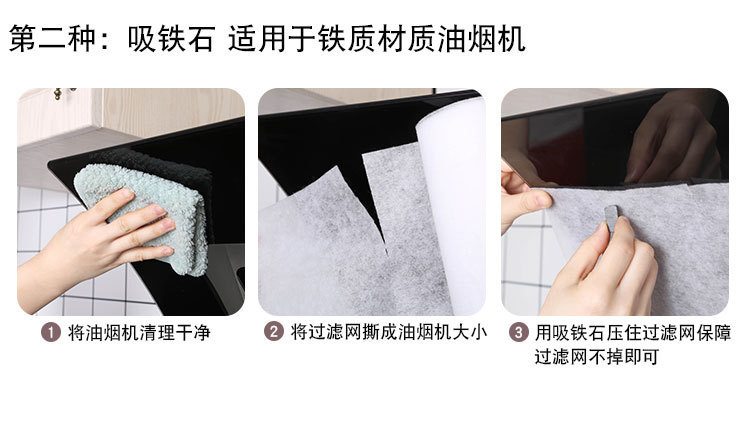 第二种：吸铁石 适用于铁质材质油烟机

1 将油烟机清理干净

2 将过滤网撕成油烟机大小

3 用吸铁石压住过滤网保障过滤网不掉即可