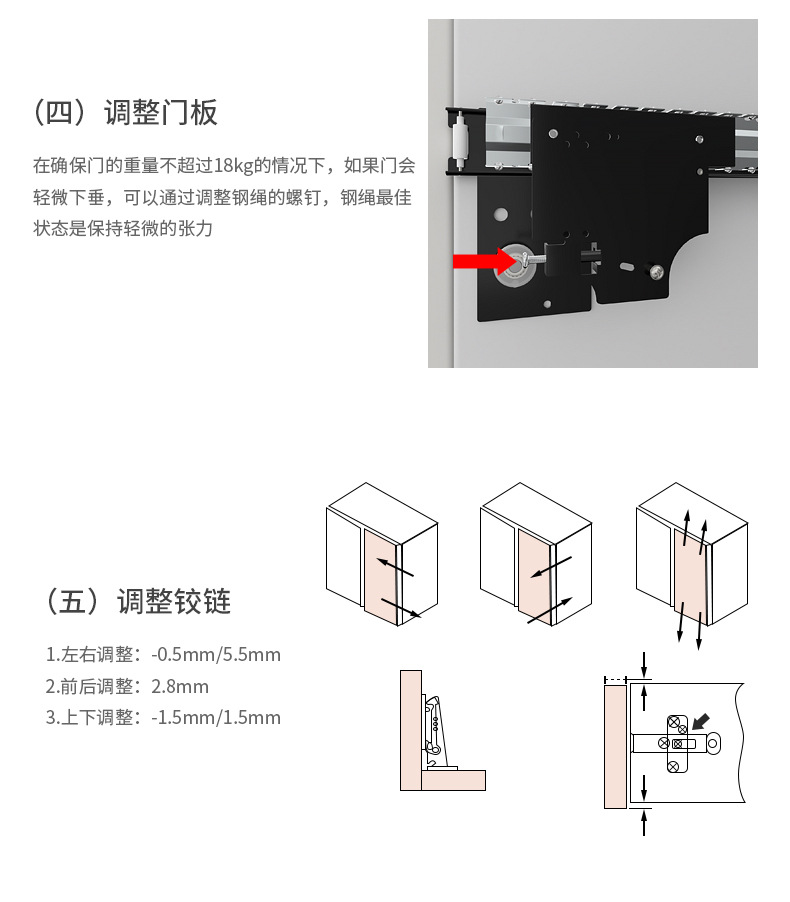 （四）调整门板

在确保门的重量不超过18kg的情况下，如果门会轻微下垂，可以通过调整钢绳的螺钉，钢绳最佳状态是保持轻微的张力

（五）调整铰链

1.左右调整：-0.5mm/5.5mm
2.前后调整：2.8mm
3.上下调整：-1.5mm/1.5mm