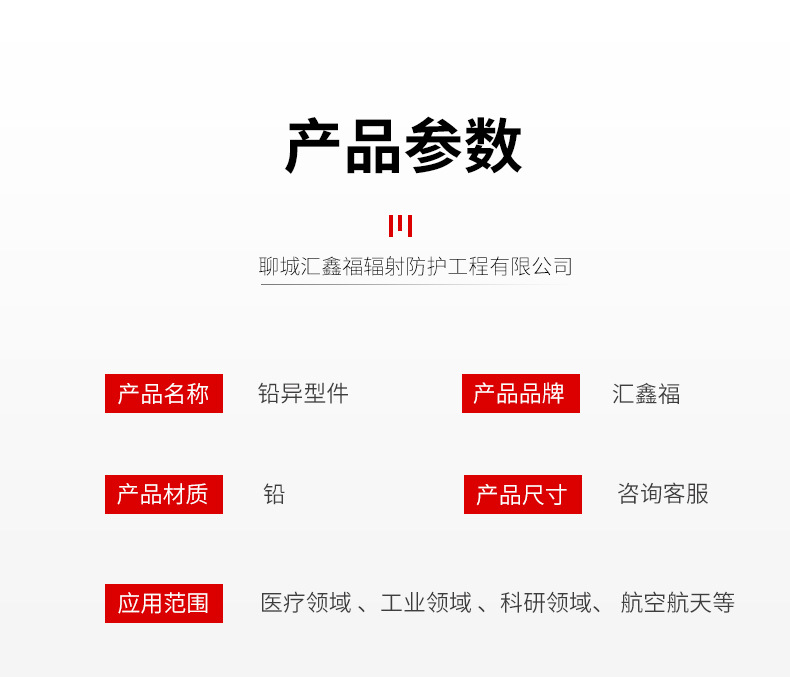 产品参数

聊城汇鑫福辐射防护工程有限公司

产品名称 铅异型件

产品品牌 汇鑫福

产品材质 铅

产品尺寸 咨询客服

应用范围 医疗领域、工业领域、科研领域、航空航天等