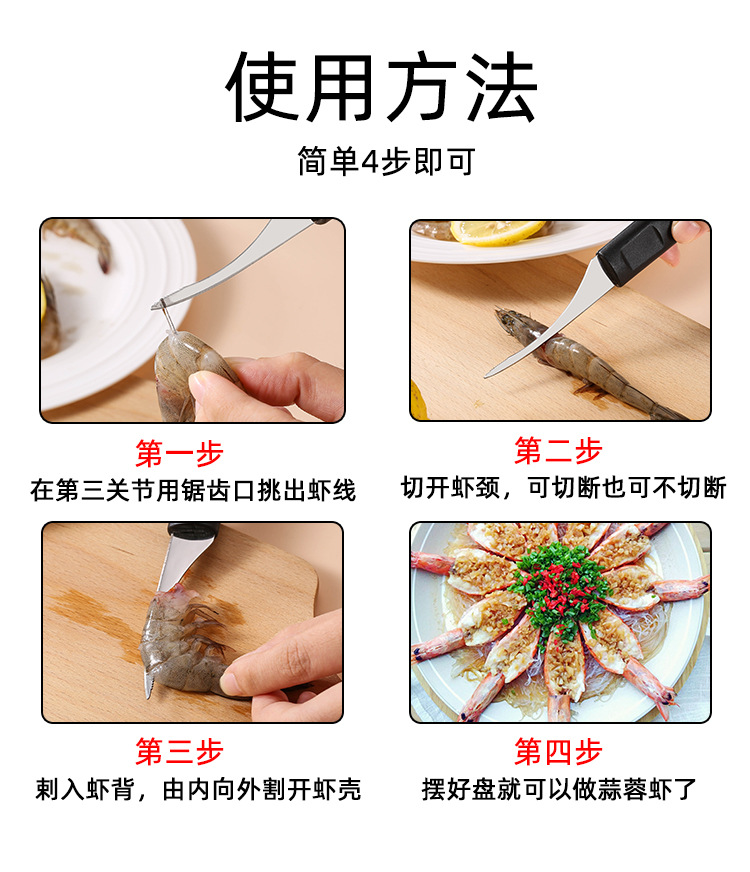 使用方法

简单4步即可

第一步
在第三关节用锯齿口挑出虾线

第二步
切开虾颈，可切断也可不切断

第三步
刺入虾背，由内向外割开虾壳

第四步
摆好盘就可以做蒜蓉虾了