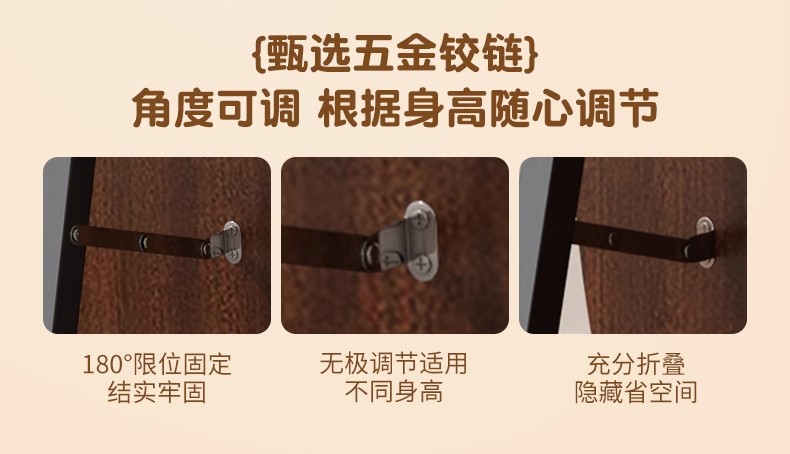 {甄选五金铰链}
角度可调 根据身高随心调节

180°限位固定
结实牢固

无极调节适用
不同身高

充分折叠
隐藏省空间