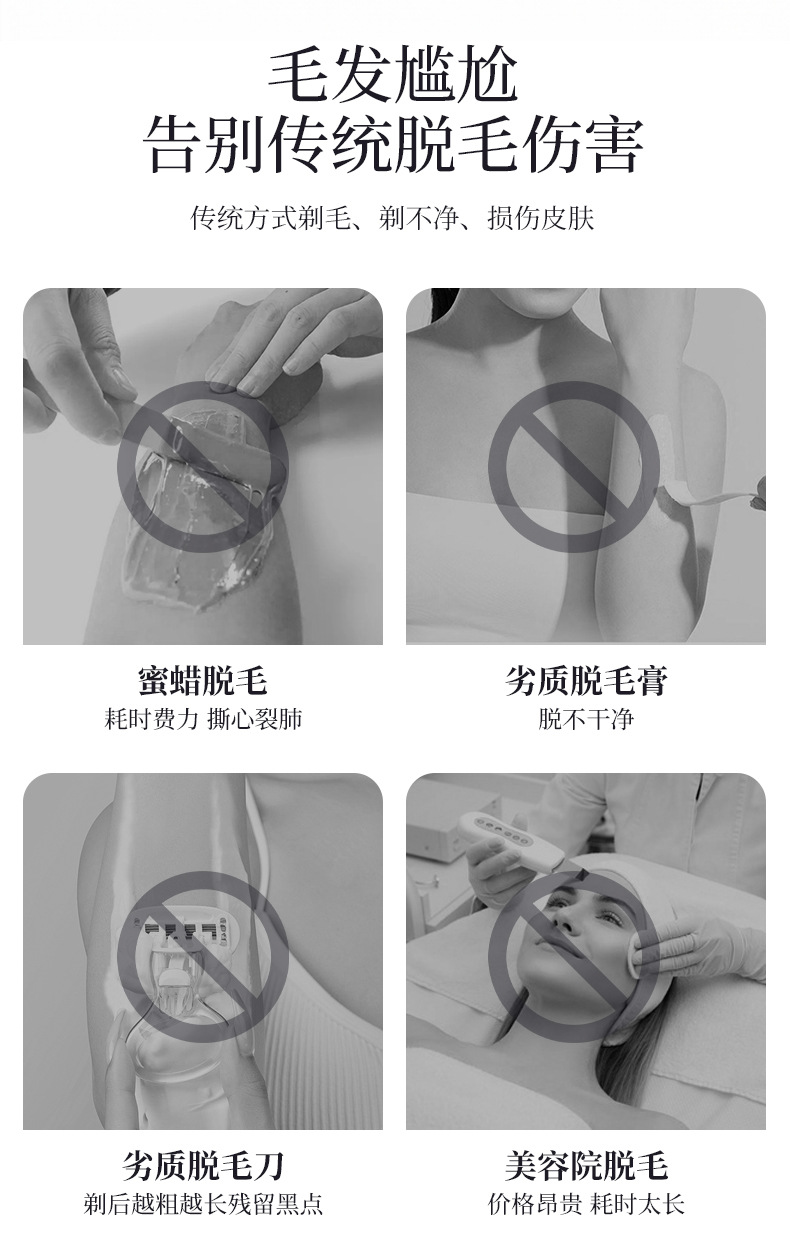 毛发尴尬
告别传统脱毛伤害

传统方式剃毛、剃不净、损伤皮肤

蜜蜡脱毛
耗时费力 撕心裂肺

劣质脱毛膏
脱不干净

劣质脱毛刀
剃后越粗越长残留黑点

美容院脱毛
价格昂贵 耗时太长