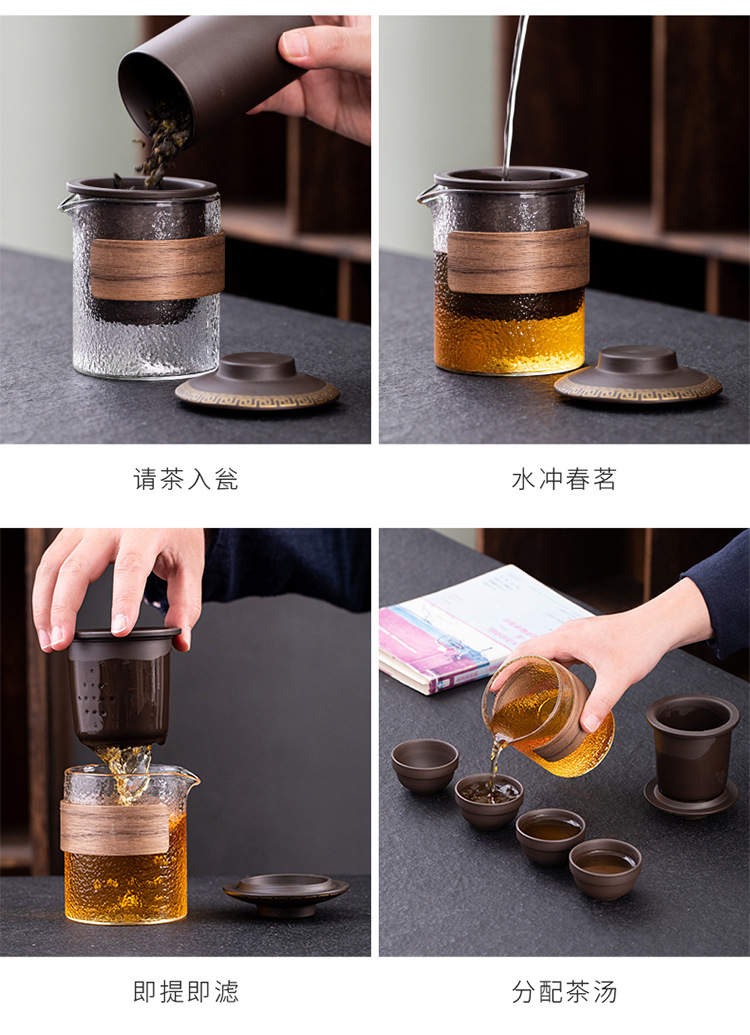 请茶入瓮

水冲春茗

即提即滤

分配茶汤