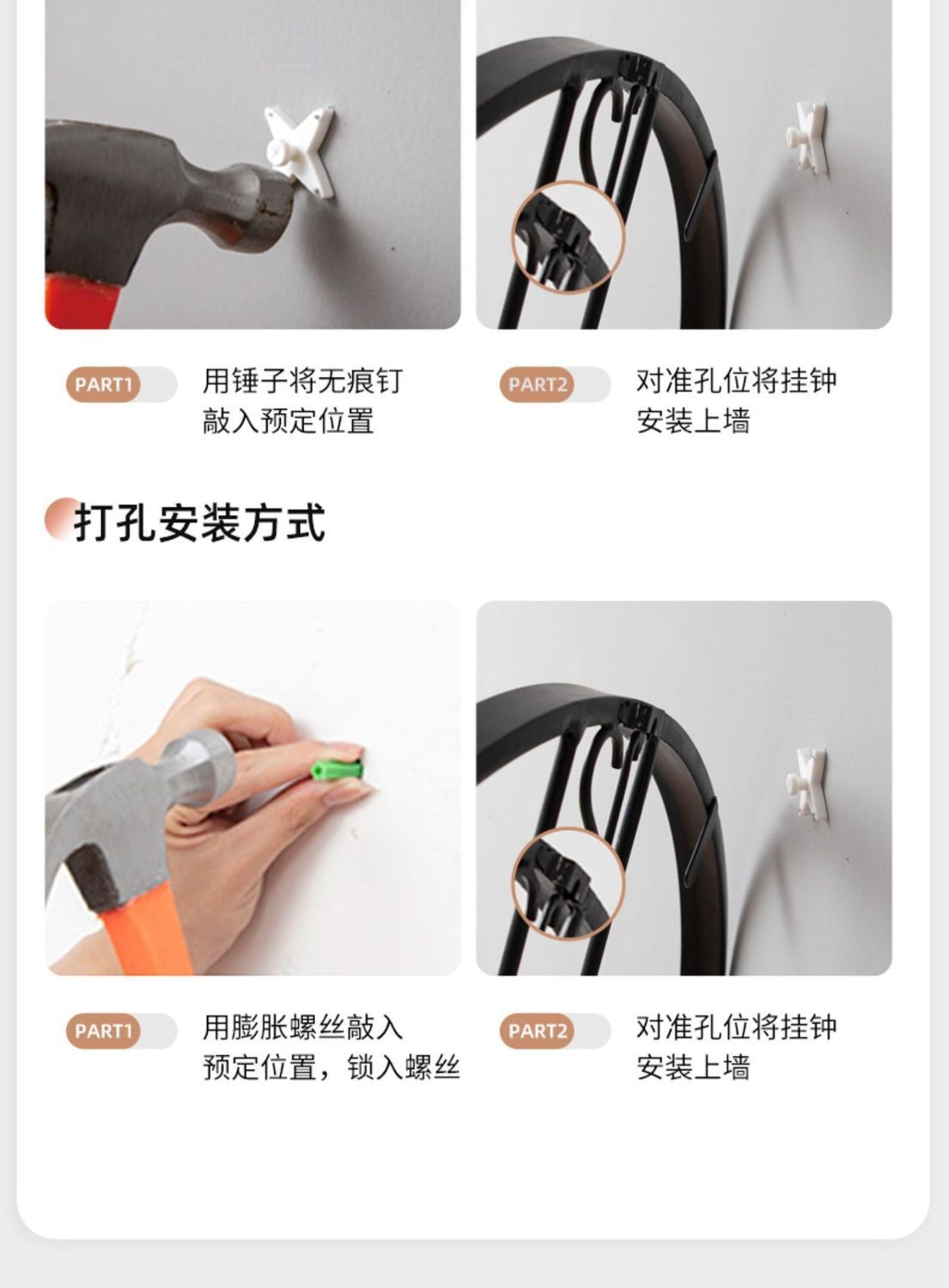 PART1 用锤子将无痕钉敲入预定位置

PART2 对准孔位将挂钟安装上墙

打孔安装方式

PART1 用膨胀螺丝敲入预定位置，锁入螺丝

PART2 对准孔位将挂钟安装上墙