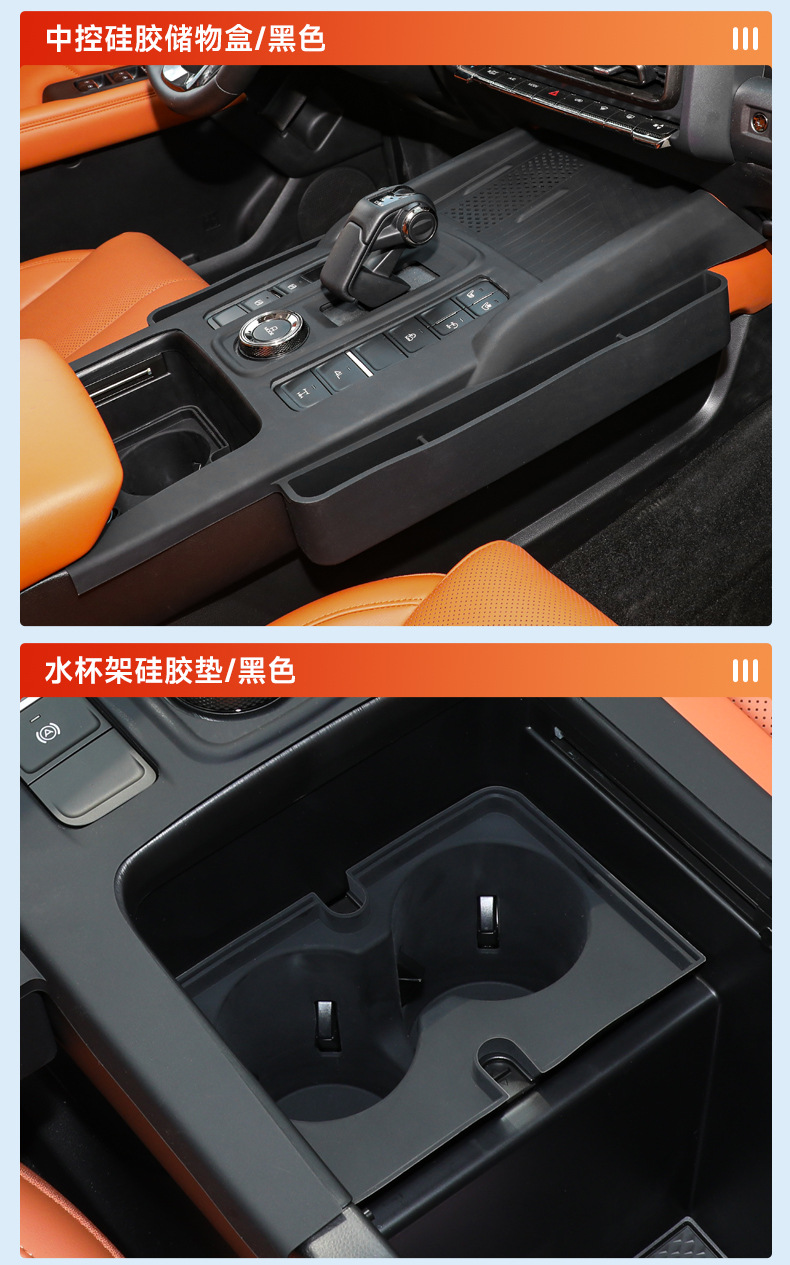 中控硅胶储物盒/黑色

水杯架硅胶垫/黑色