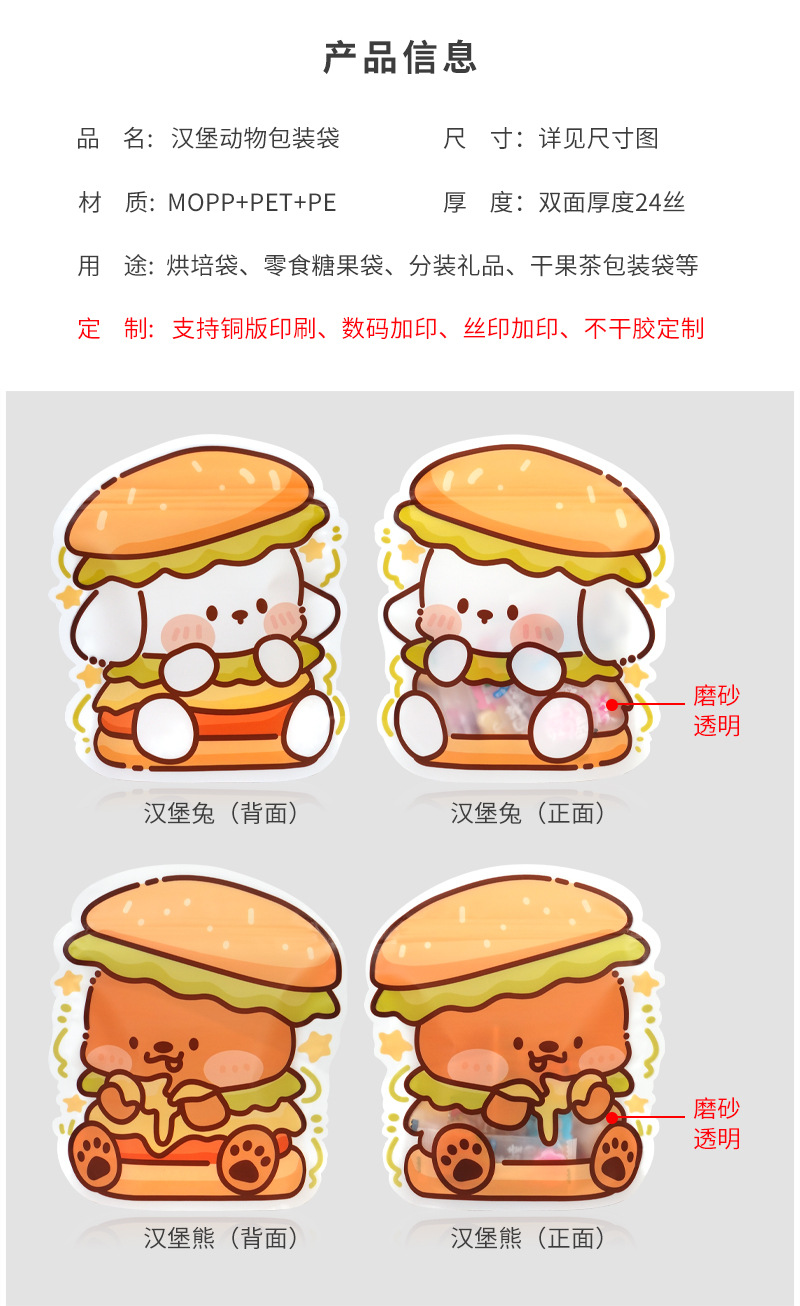 产品信息

品　名：汉堡动物包装袋　　尺　寸：详见尺寸图

材　质：MOPP+PET+PE　　厚　度：双面厚度24丝

用　途：烘培袋、零食糖果袋、分装礼品、干果茶包装袋等

定　制：支持铜版印刷、数码加印、丝印加印、不干胶定制

磨砂透明

汉堡兔（背面）

汉堡兔（正面）

磨砂透明

汉堡熊（背面）

汉堡熊（正面）