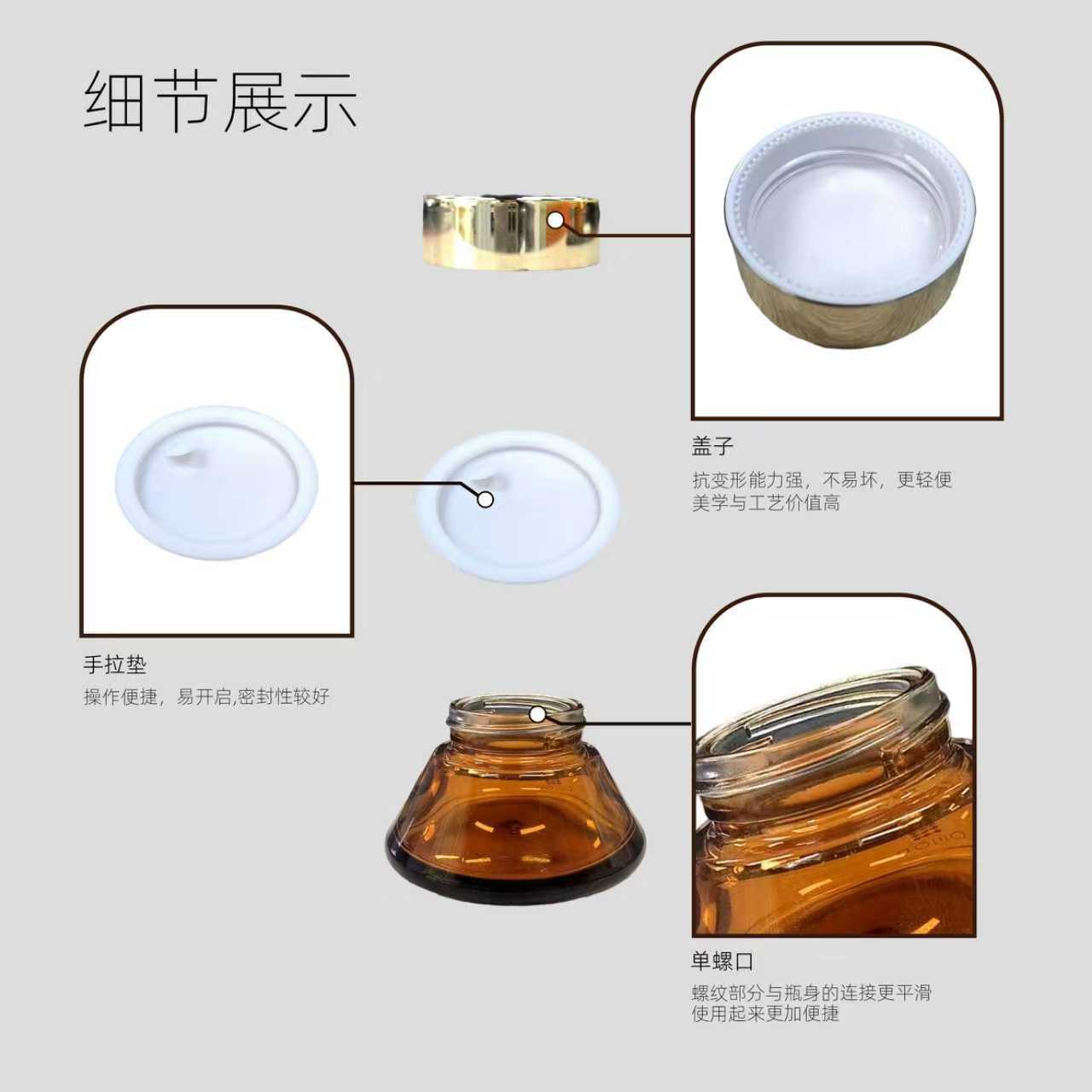 细节展示

盖子
抗变形能力强，不易坏，更轻便
美学与工艺价值高

手拉垫
操作便捷，易开启,密封性较好

单螺口
螺纹部分与瓶身的连接更平滑
使用起来更加便捷