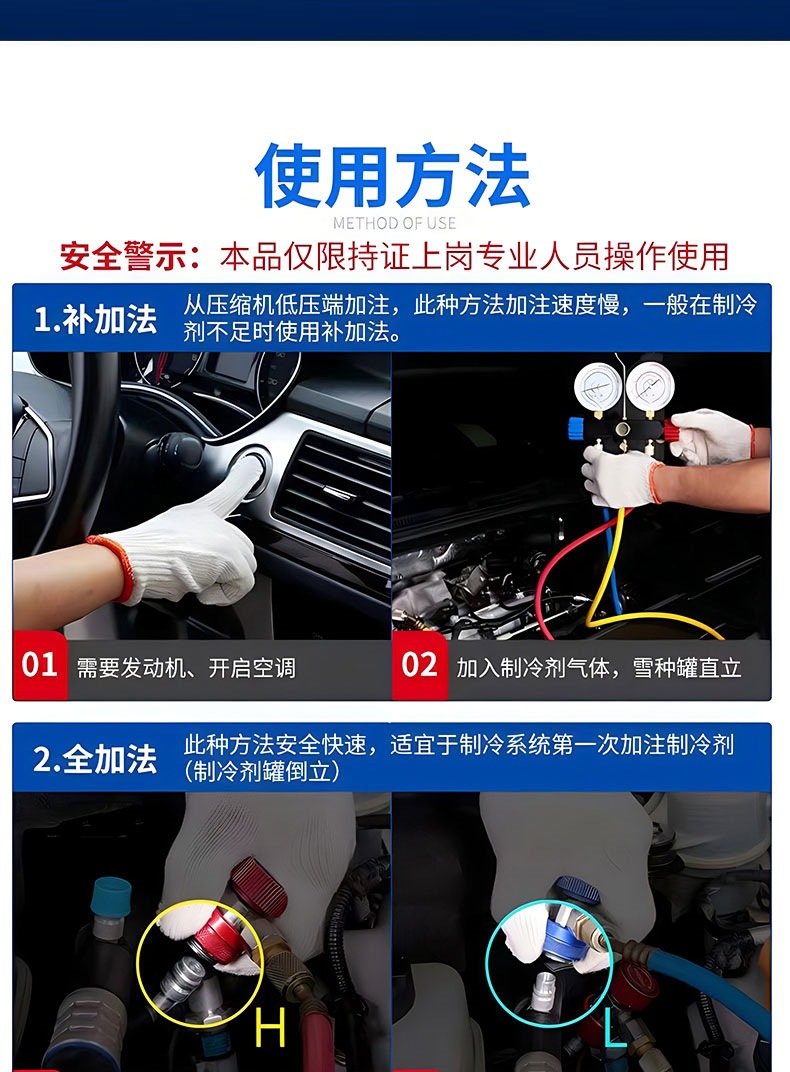 使用方法
METHOD OF USE
安全警示：本品仅限持证上岗专业人员操作使用

1.补加法
从压缩机低压端加注，此种方法加注速度慢，一般在制冷剂不足时使用补加法。

01 需要发动机、开启空调

02 加入制冷剂气体，雪种罐直立

2.全加法
此种方法安全快速，适宜于制冷系统第一次加注制冷剂（制冷剂罐倒立）

H

L