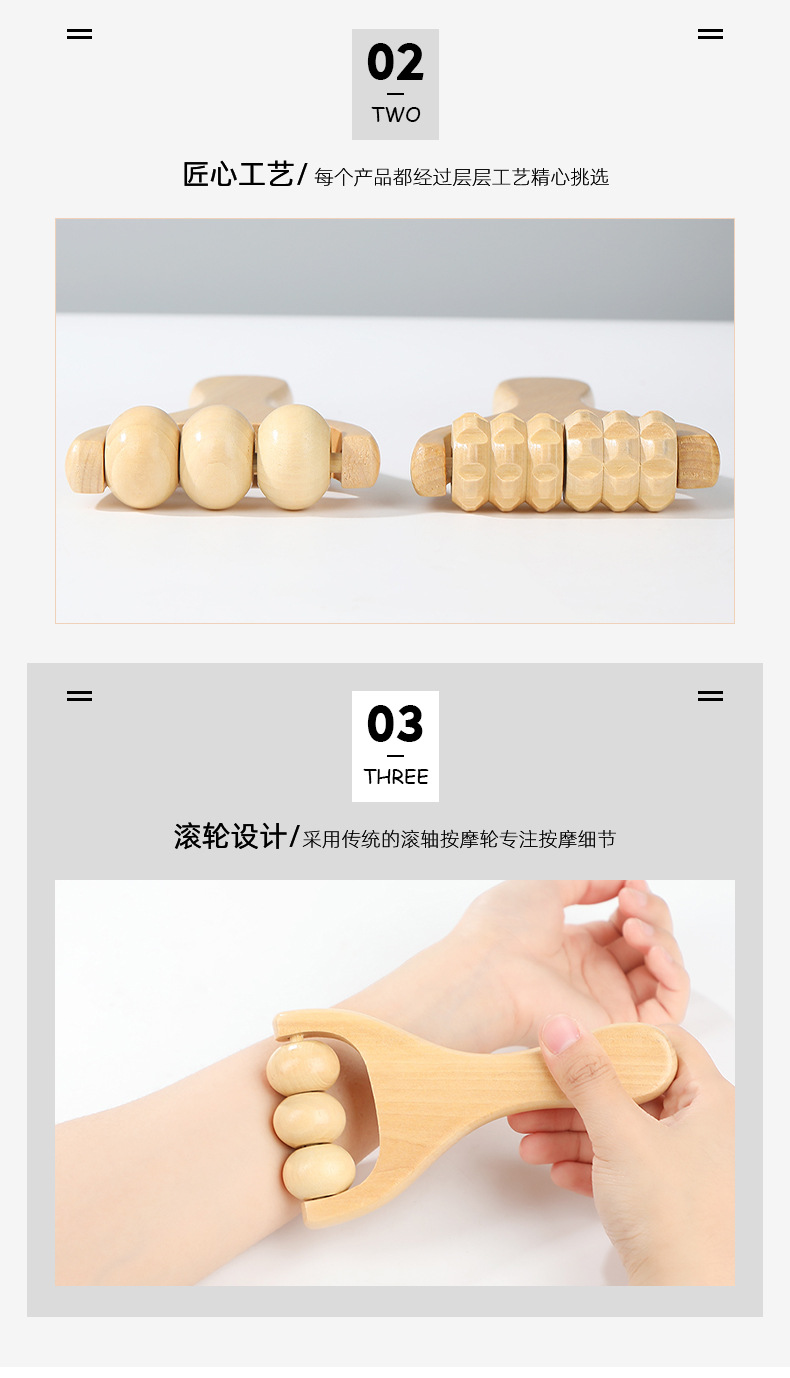 02
TWO

匠心工艺/ 每个产品都经过层层工艺精心挑选

03
THREE

滚轮设计/采用传统的滚轴按摩轮专注按摩细节