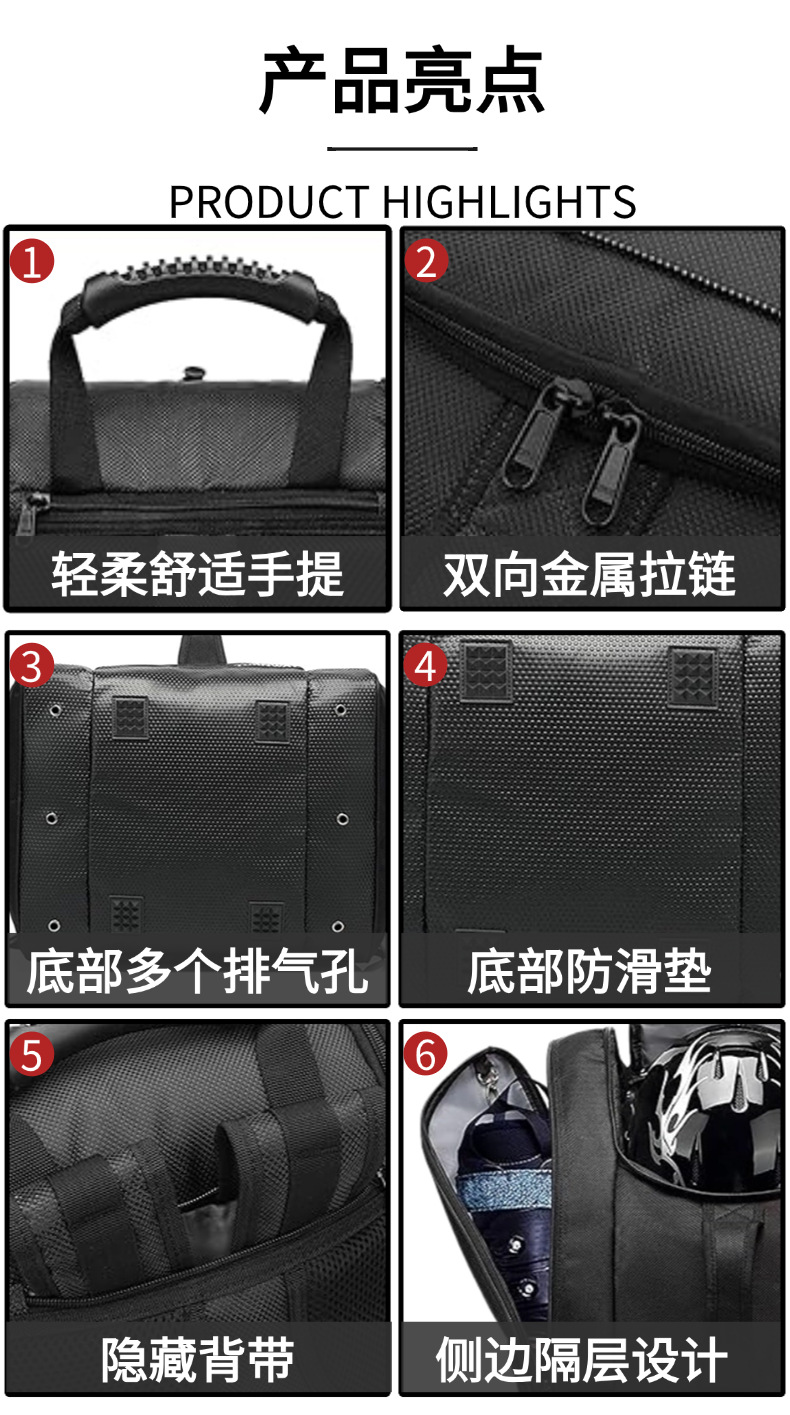 产品亮点

PRODUCT HIGHLIGHTS

1
轻柔舒适手提

2
双向金属拉链

3
底部多个排气孔

4
底部防滑垫

5
隐藏背带

6
侧边隔层设计