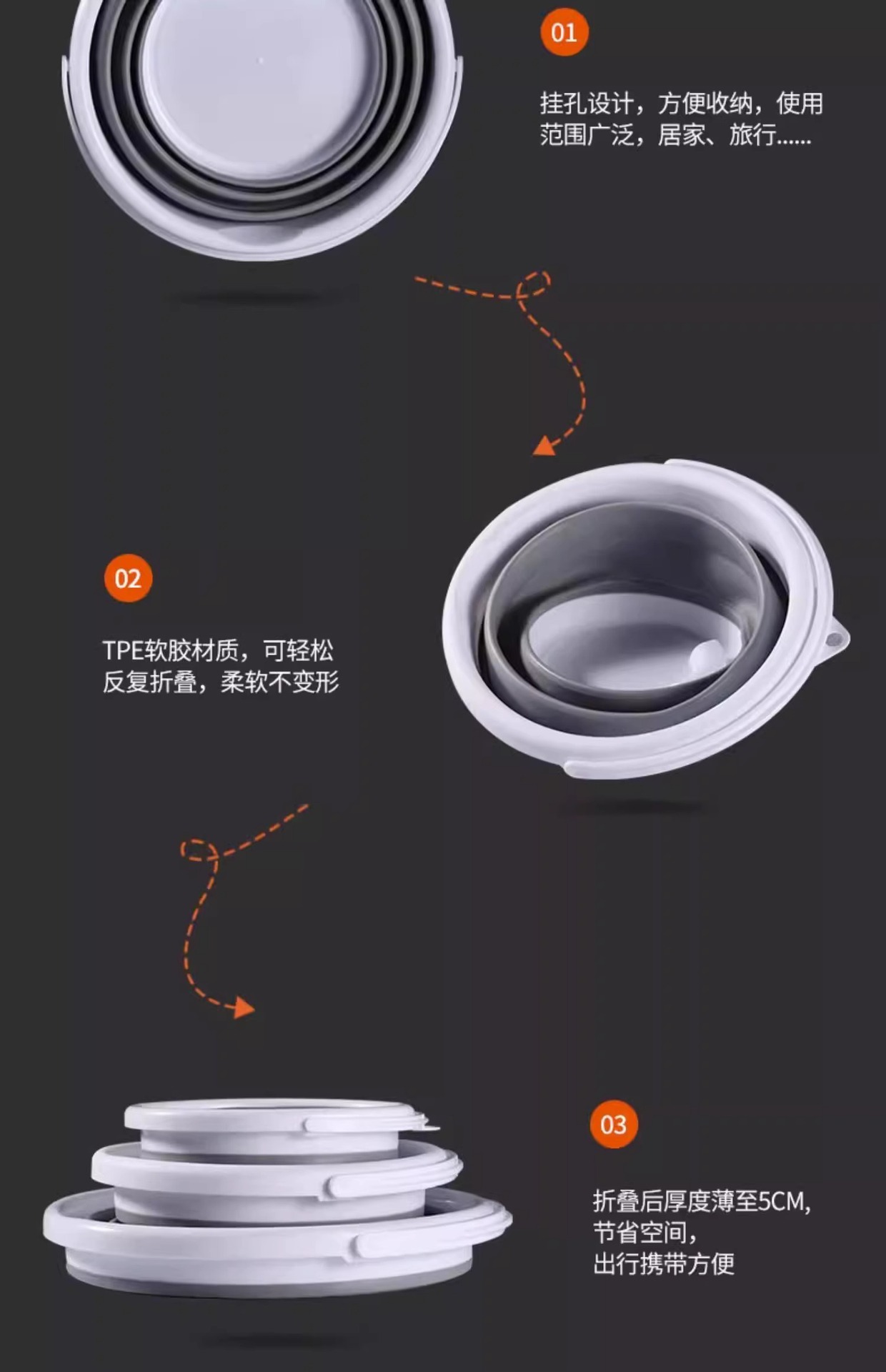 01

挂孔设计，方便收纳，使用范围广泛，居家、旅行......

02

TPE软胶材质，可轻松反复折叠，柔软不变形

03

折叠后厚度薄至5CM，节省空间，出行携带方便