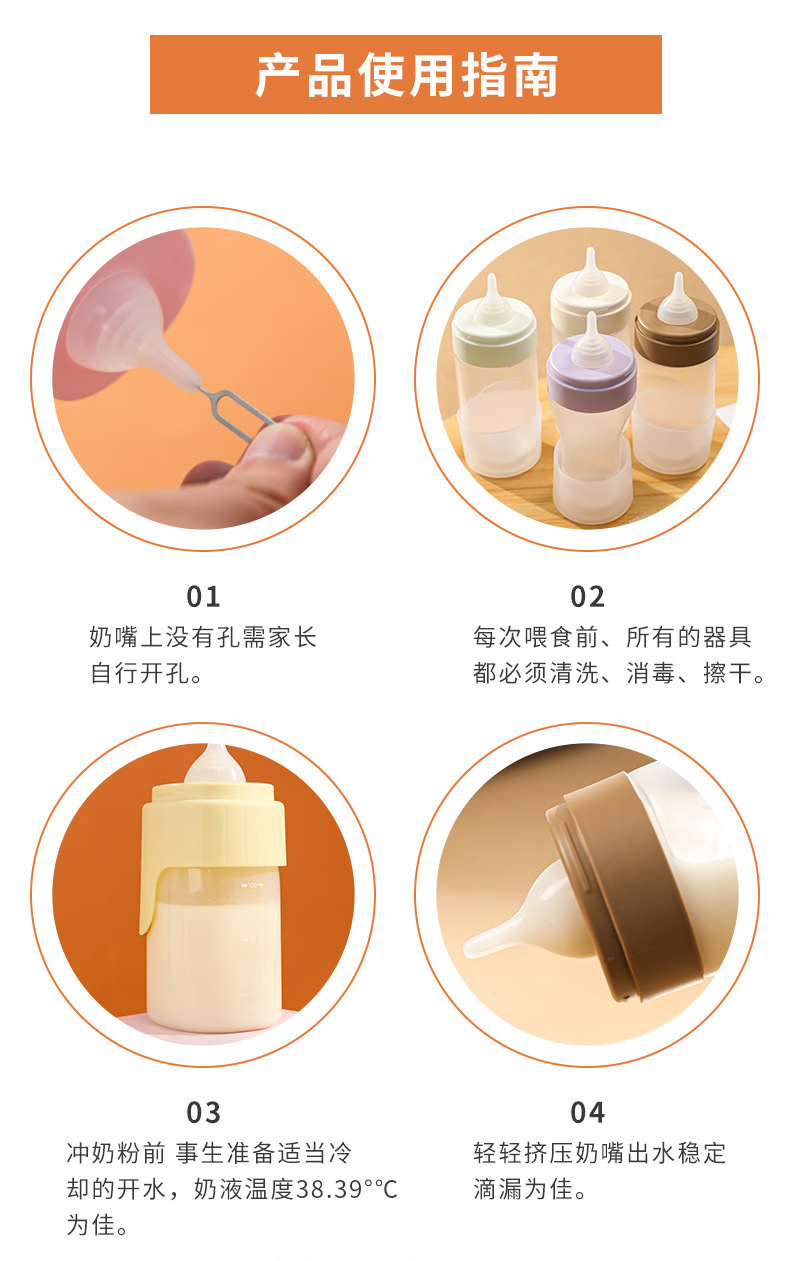 产品使用指南

01
奶嘴上没有孔需家长自行开孔。

02
每次喂食前、所有的器具都必须清洗、消毒、擦干。

03
冲奶粉前 事生准备适当冷却的开水，奶液温度38.39°°C为佳。

04
轻轻挤压奶嘴出水稳定滴漏为佳。